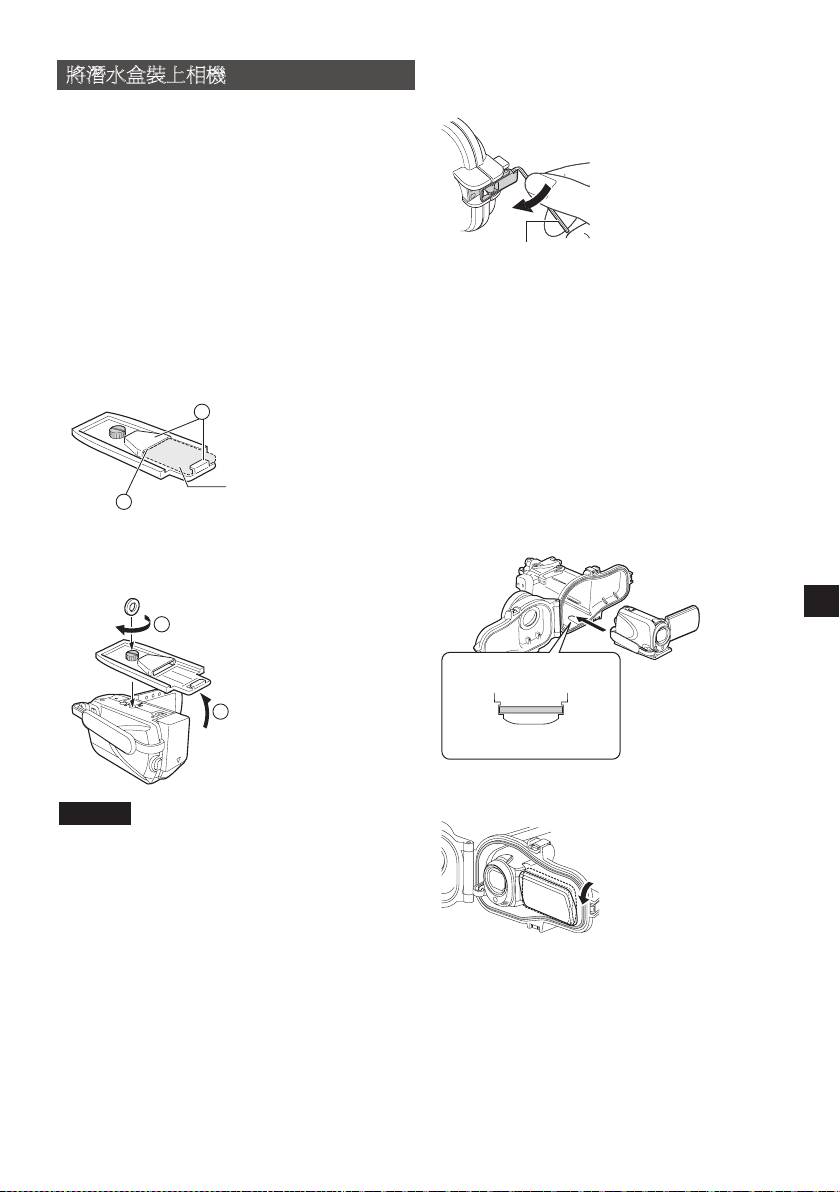 將潛水盒裝上相機