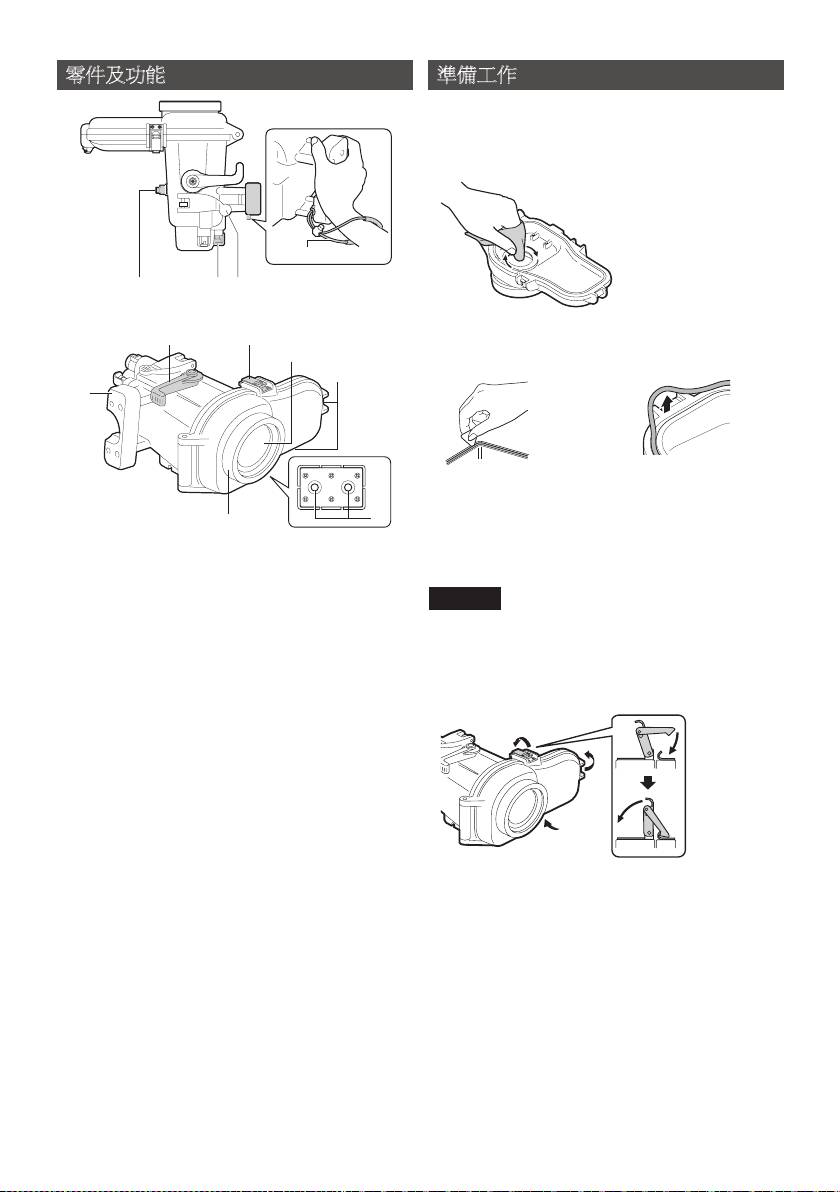 零件及功能

準備工作