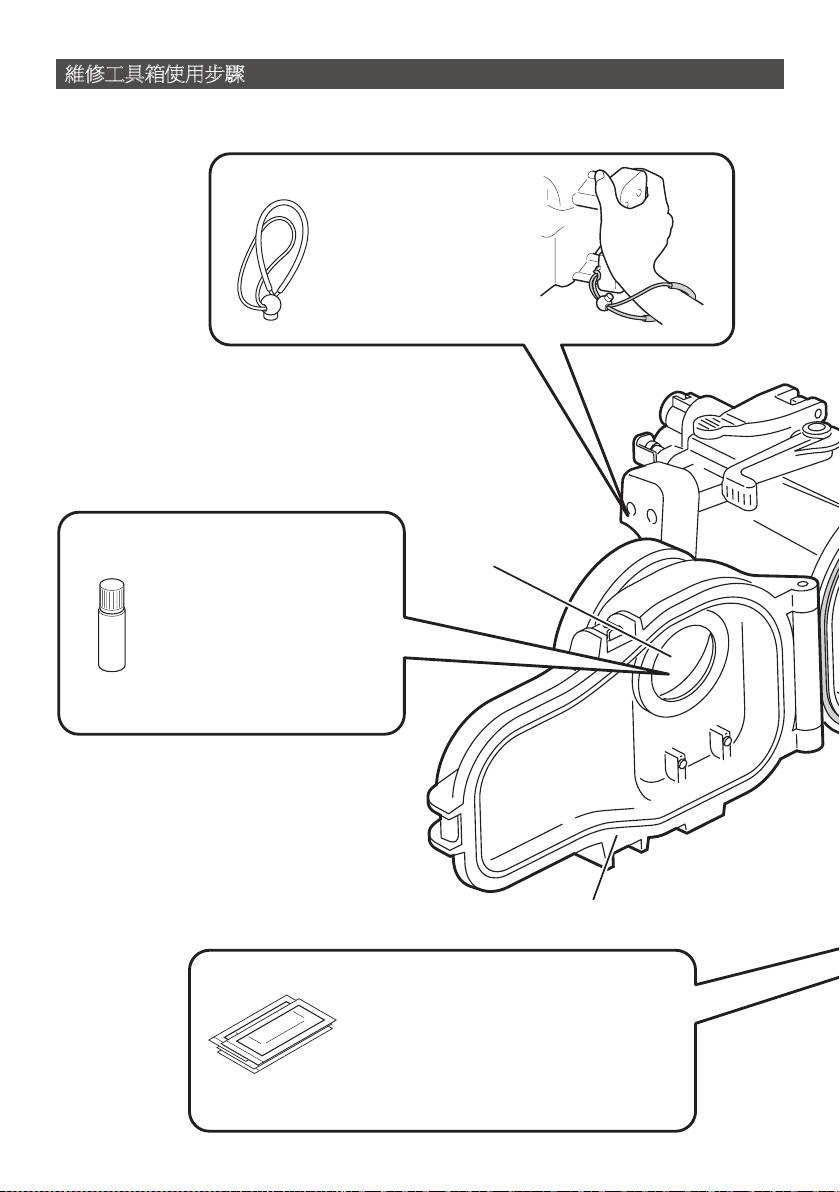 維修工具箱使用步驟