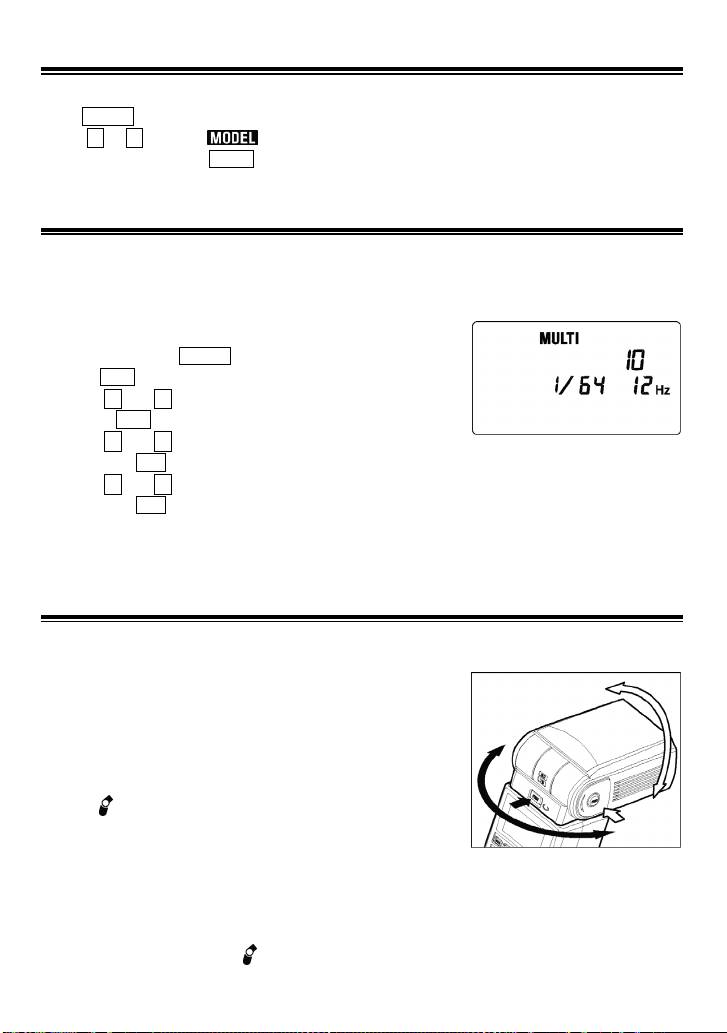 MODEL

MULTI
10
1/64 12 Hz