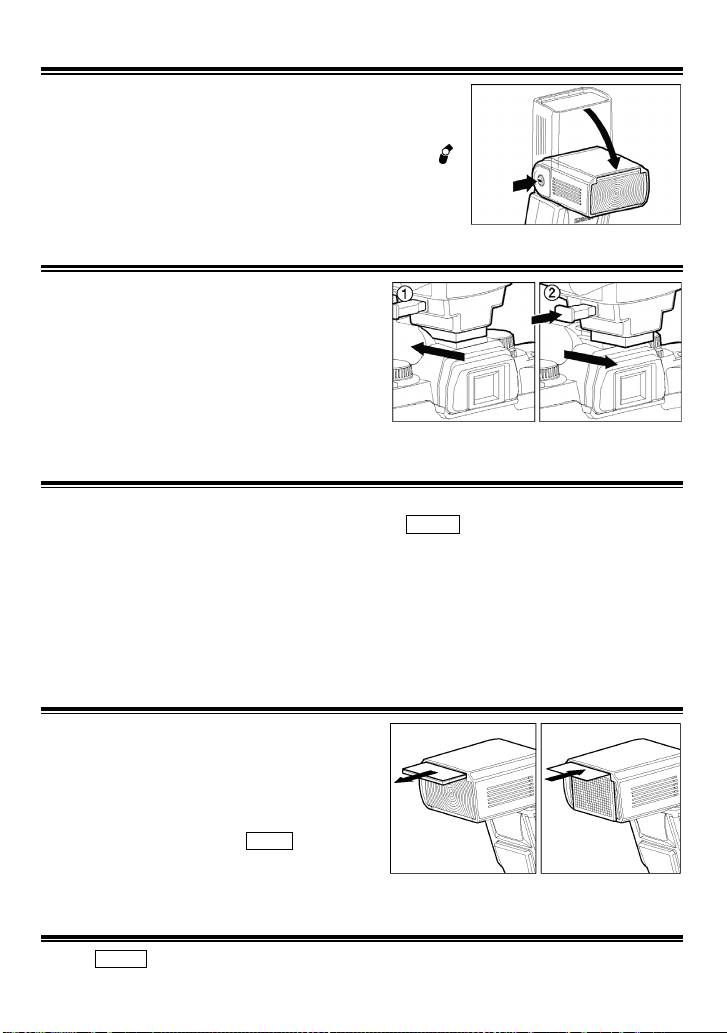 1
2