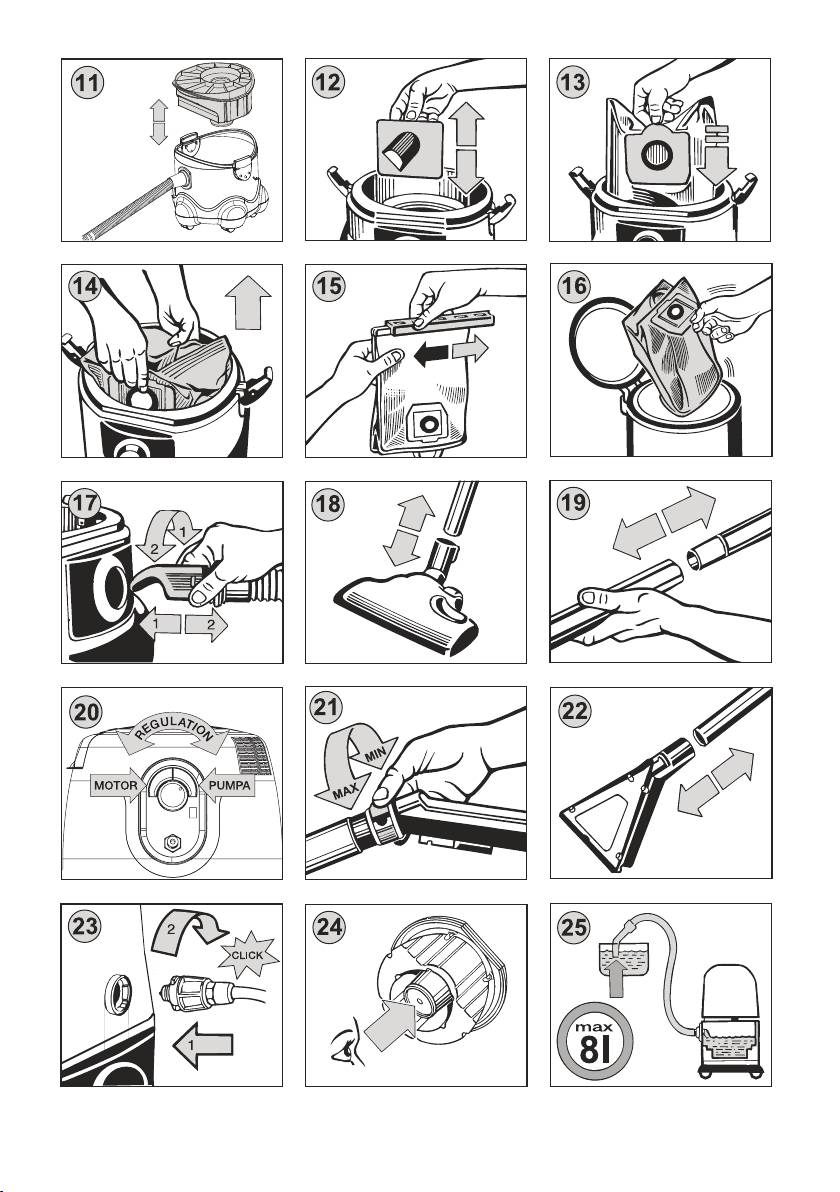 11

12

13

14

15

16

17
1
2
1
2

18

19

20
REGULATION
MOTOR
PUMPA

21
MIN
MAX

22

23
2
CLICK
1

24

25
max
8l