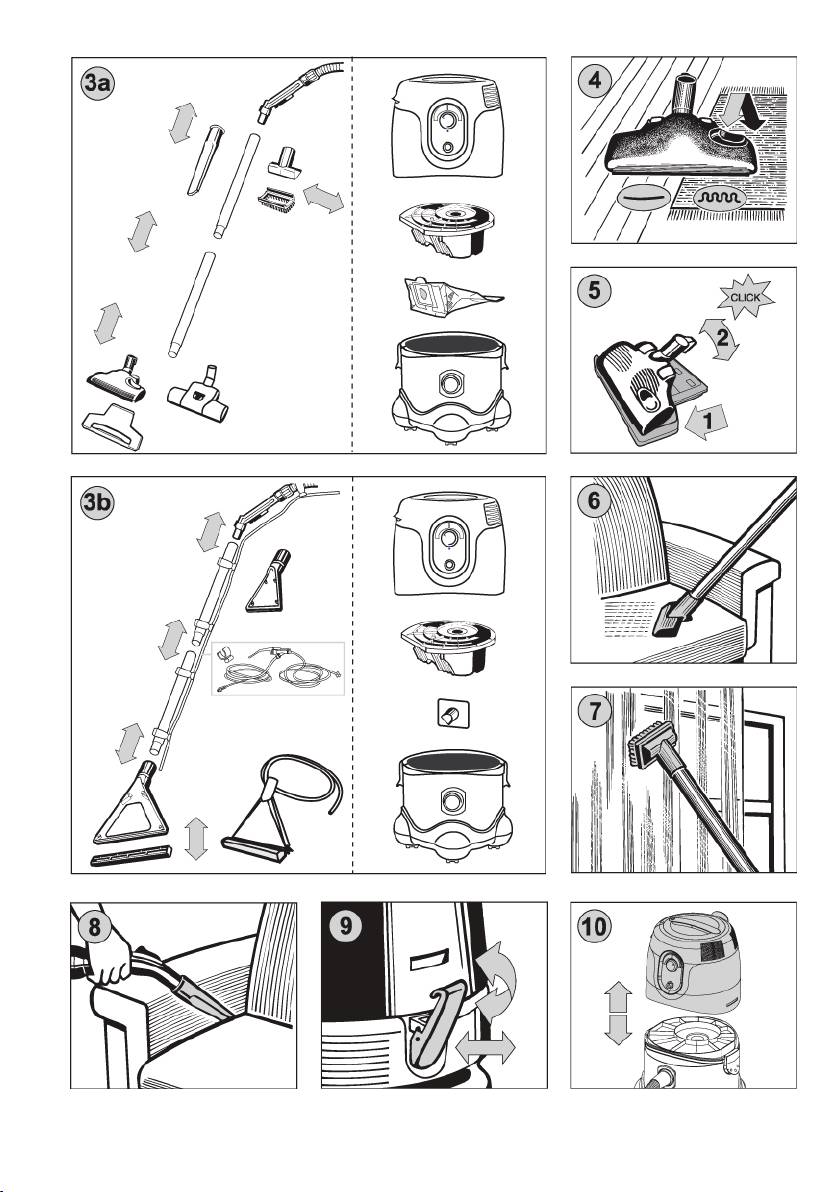 3a

4

5

CLICK

2

1

3b

6

7

8

9

10