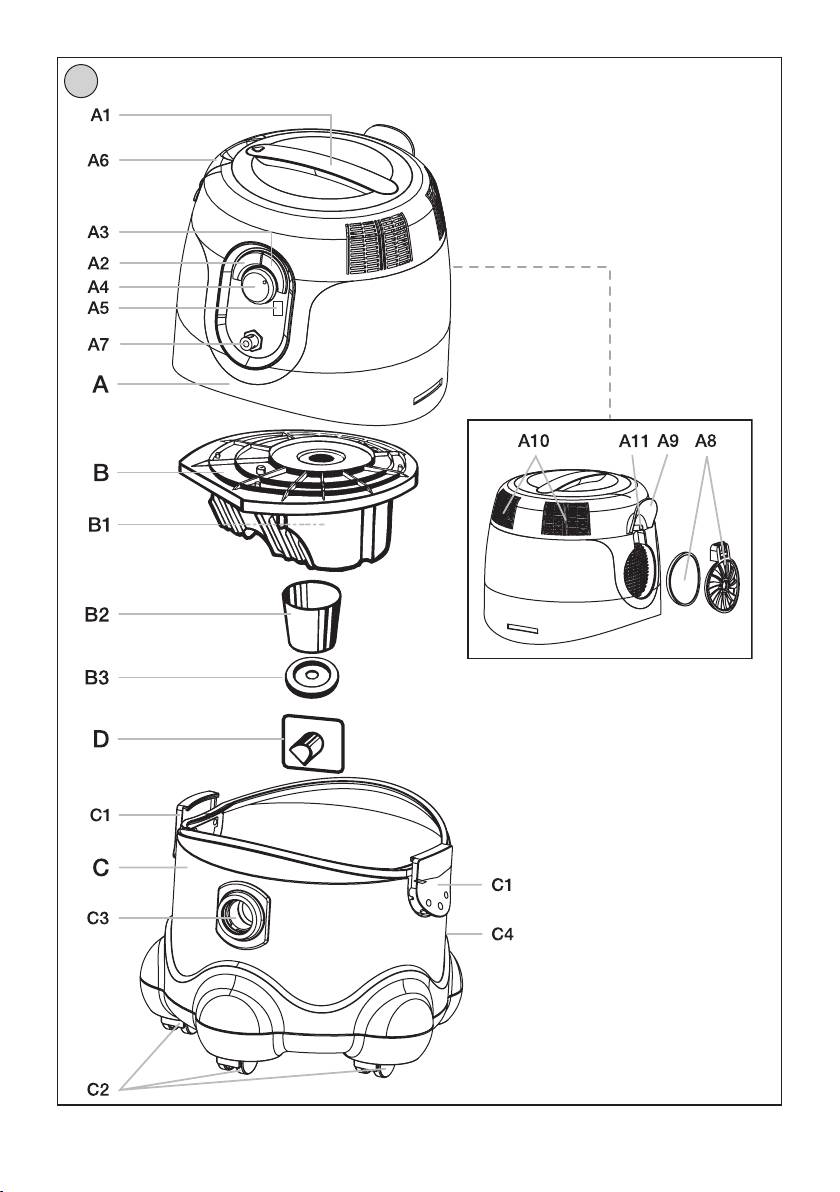 A1
A6
A3
A2
A4
A5
A7
A
B
B1
B2
B3
D
C1
C
C3
C2
A10
A11 A9 A8
C1
C4