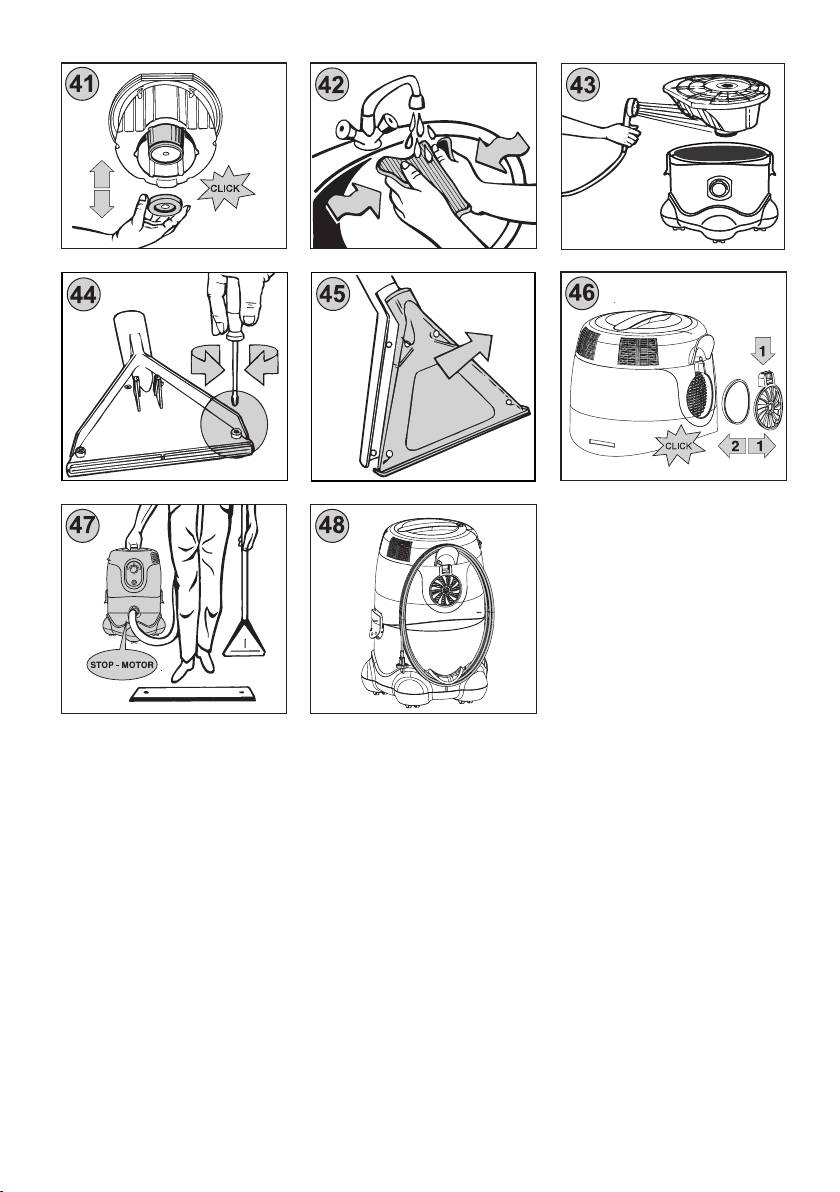 41
CLICK

42

43

44

45

46
1
CLICK
2
1

47
STOP - MOTOR

48