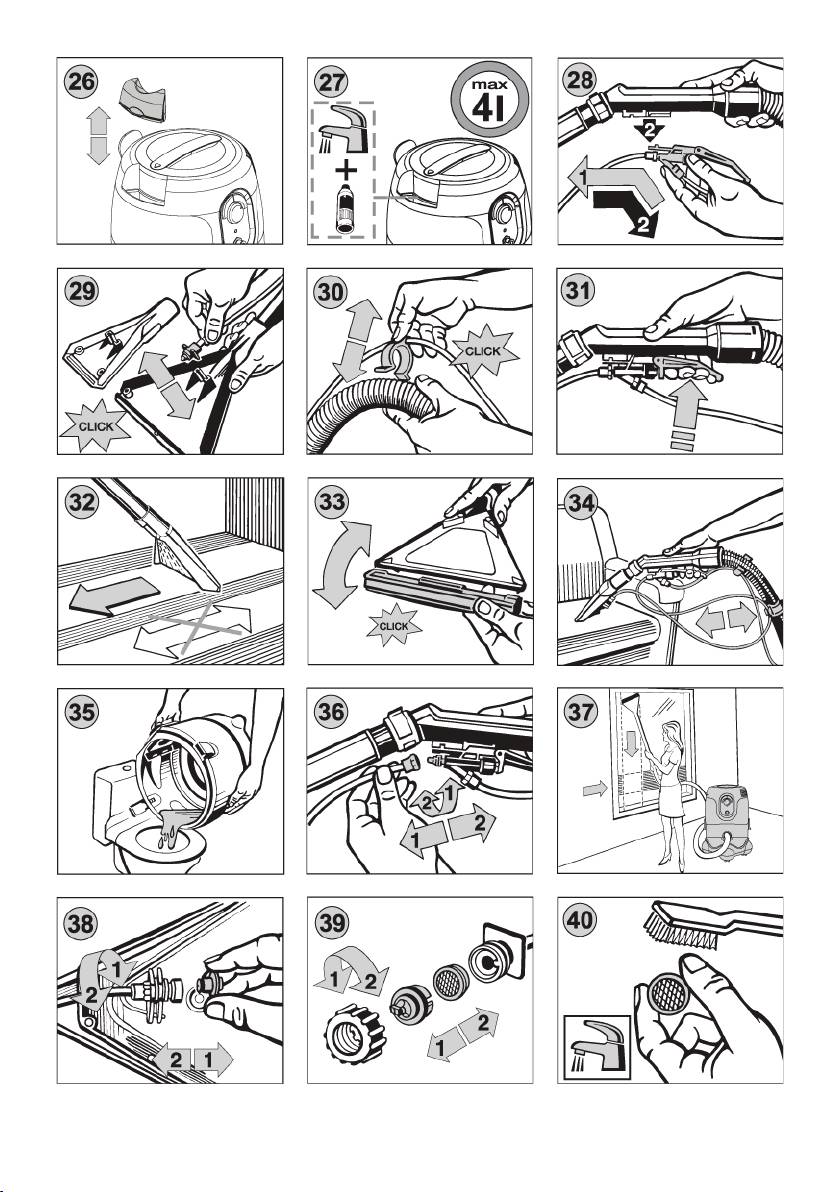 26

27
max
4l
+

28
2
1
2

29
CLICK

30
CLICK

31

32

33
CLICK

34

35

36
2
1
1
2

37

38
1
2
2
1

39
1
2
1
2

40