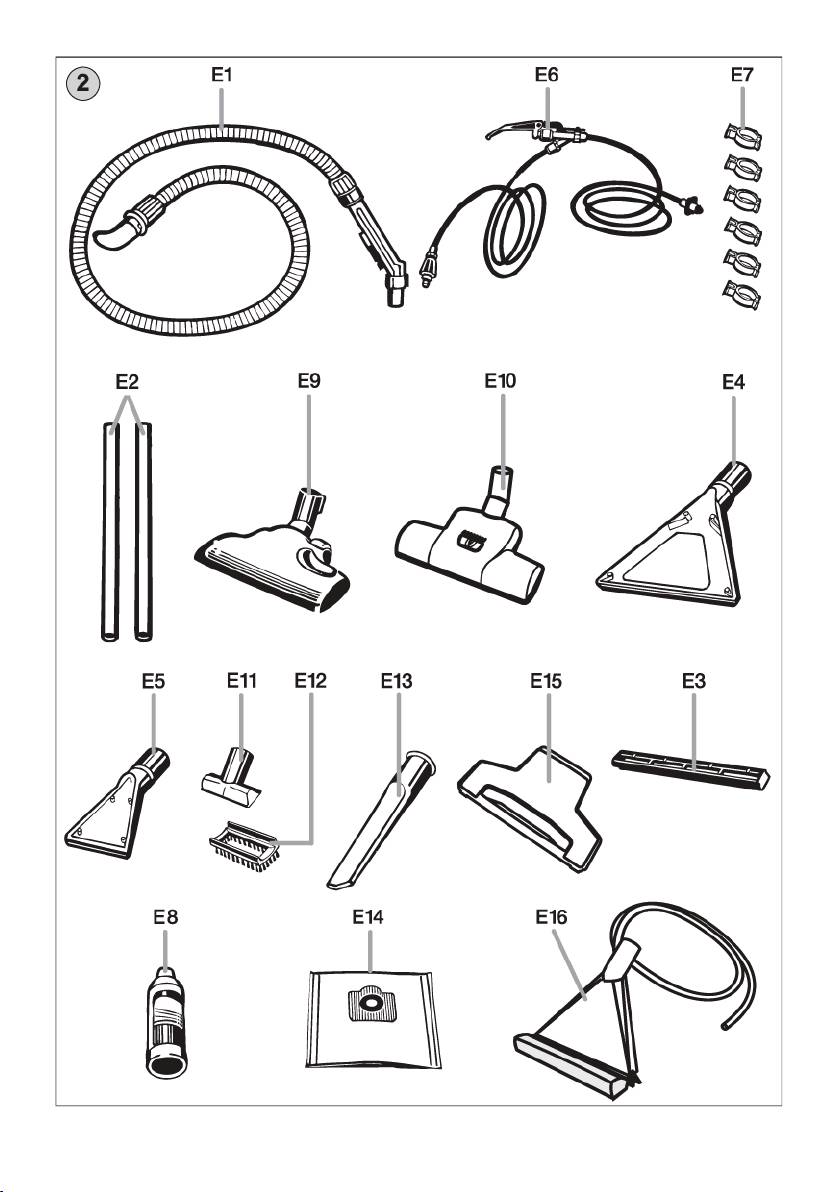 2
E1
E6
E7
E2
E9
E10
E4
E5
E11
E12
E13
E15
E3
E8
E14
E16