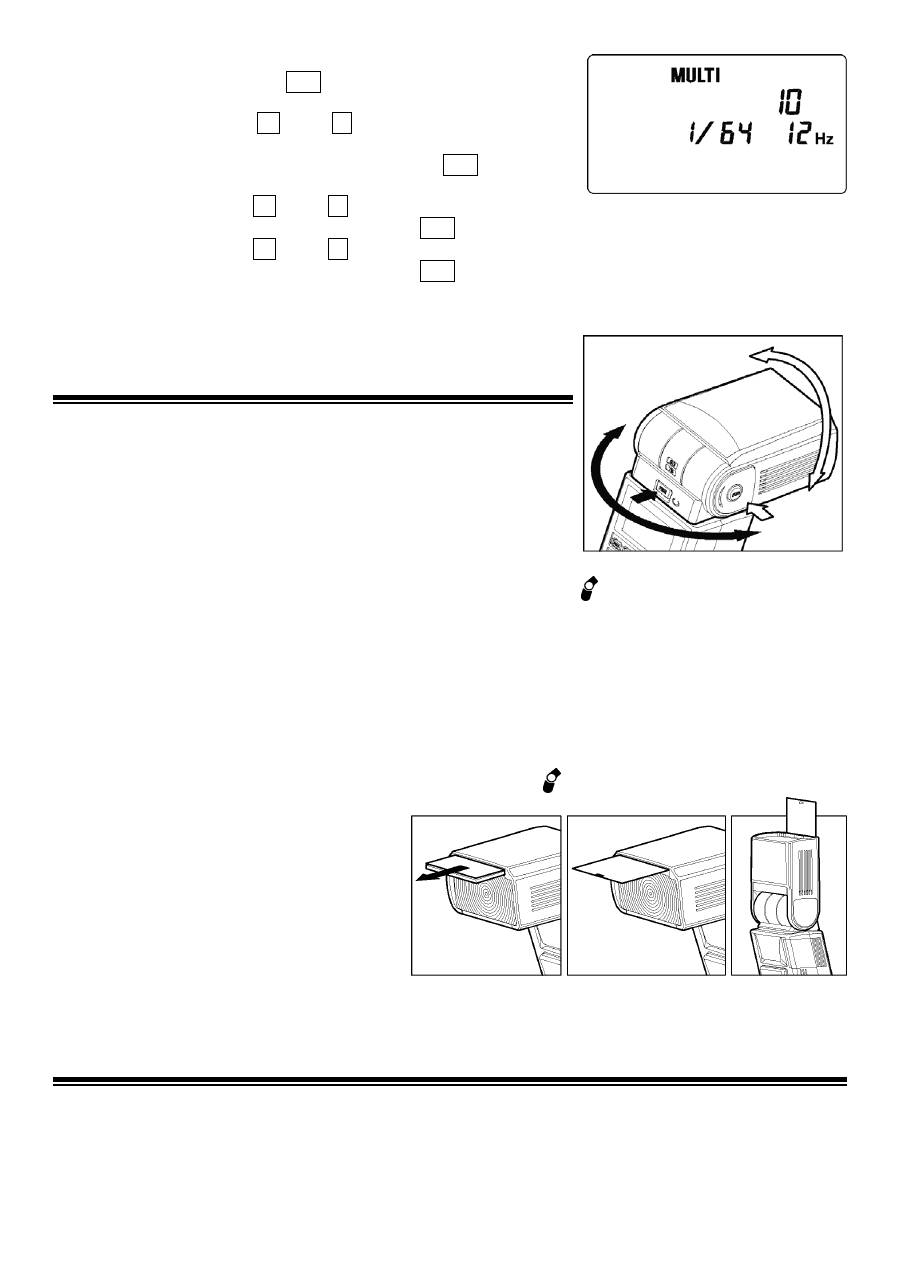 MULTI
10
1/64 12 Hz