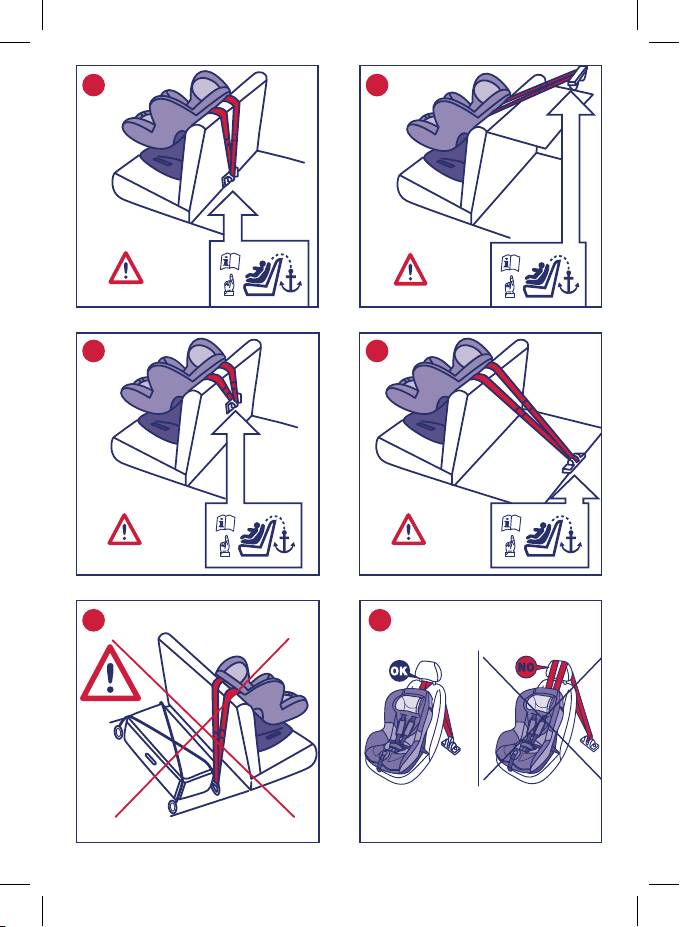 OK

NO