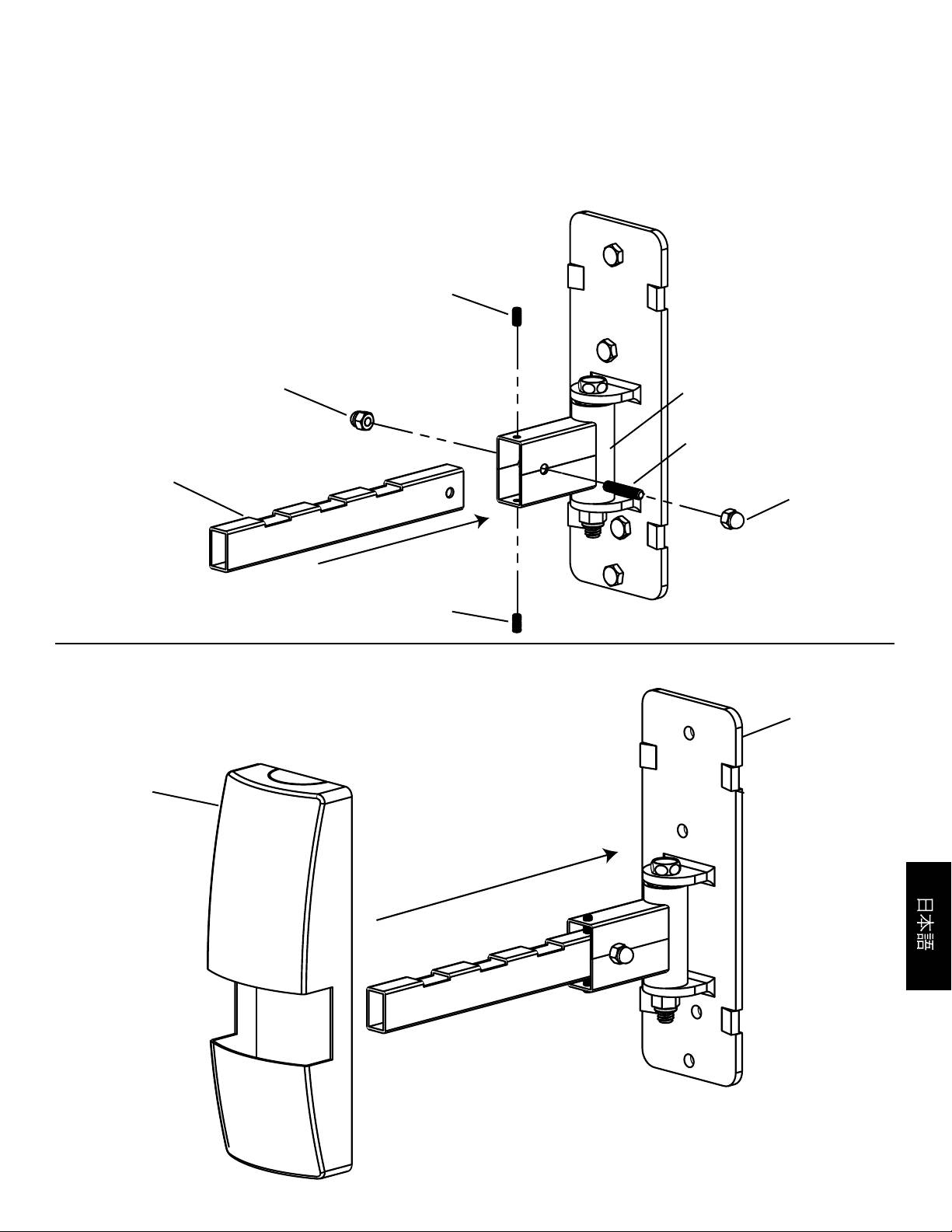 日本語