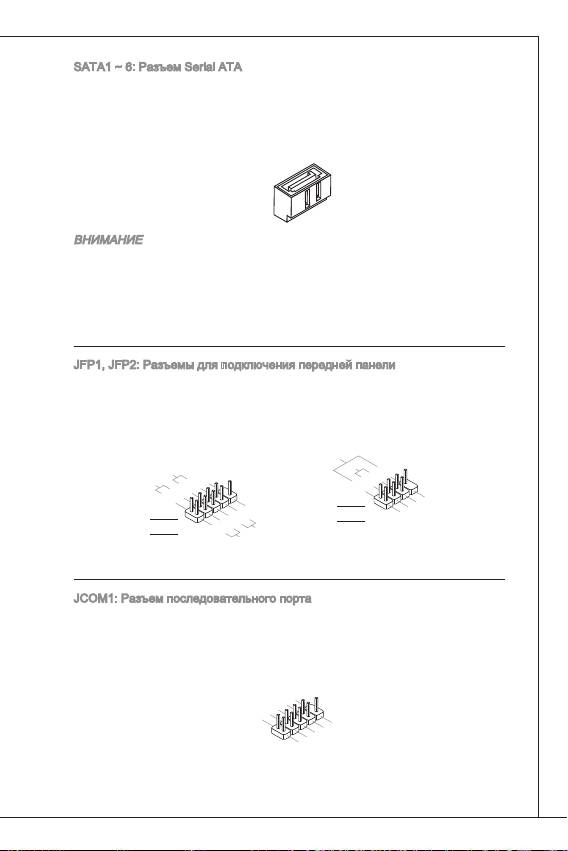 SATA1 ~ 6: Разъем Serial ATA

ВНИМАНИЕ

JFP1, JFP2: Разъемы для подключения передней панели

JCOM1: Разъем последовательного порта