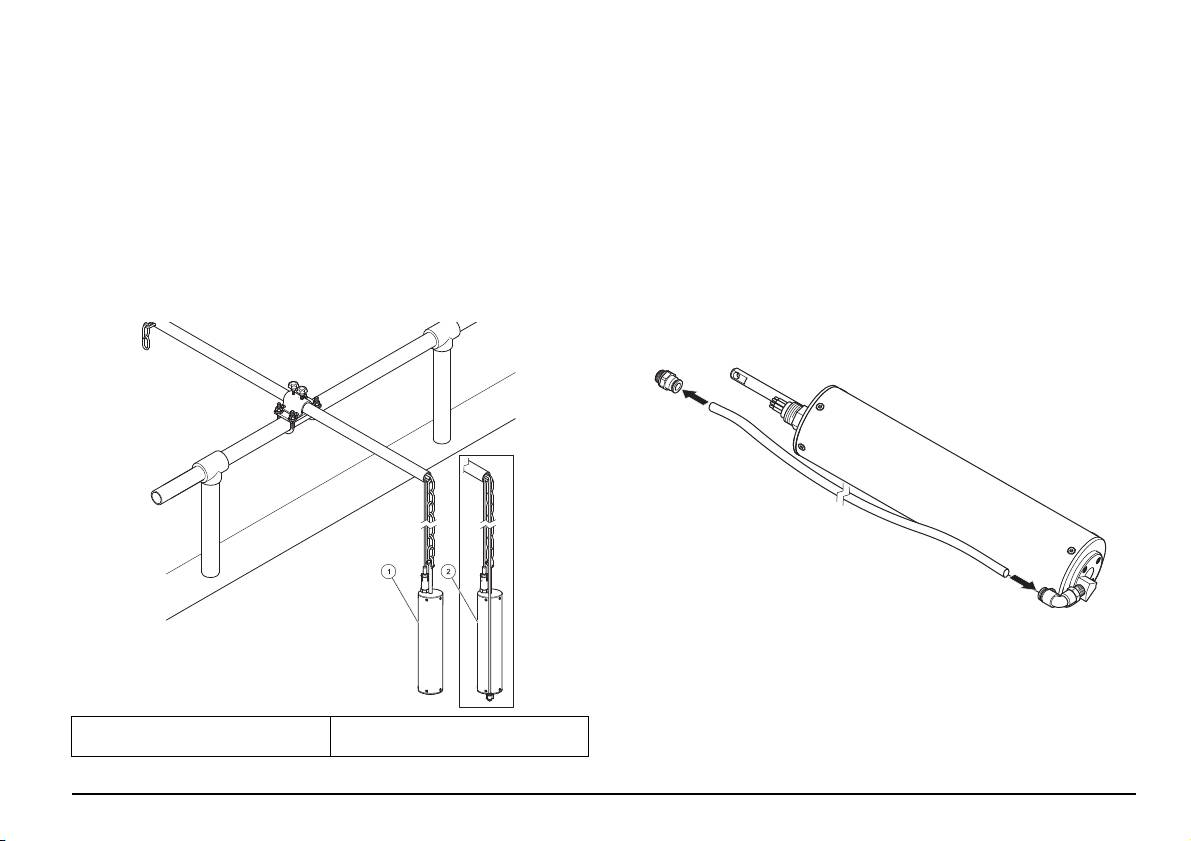 1

2