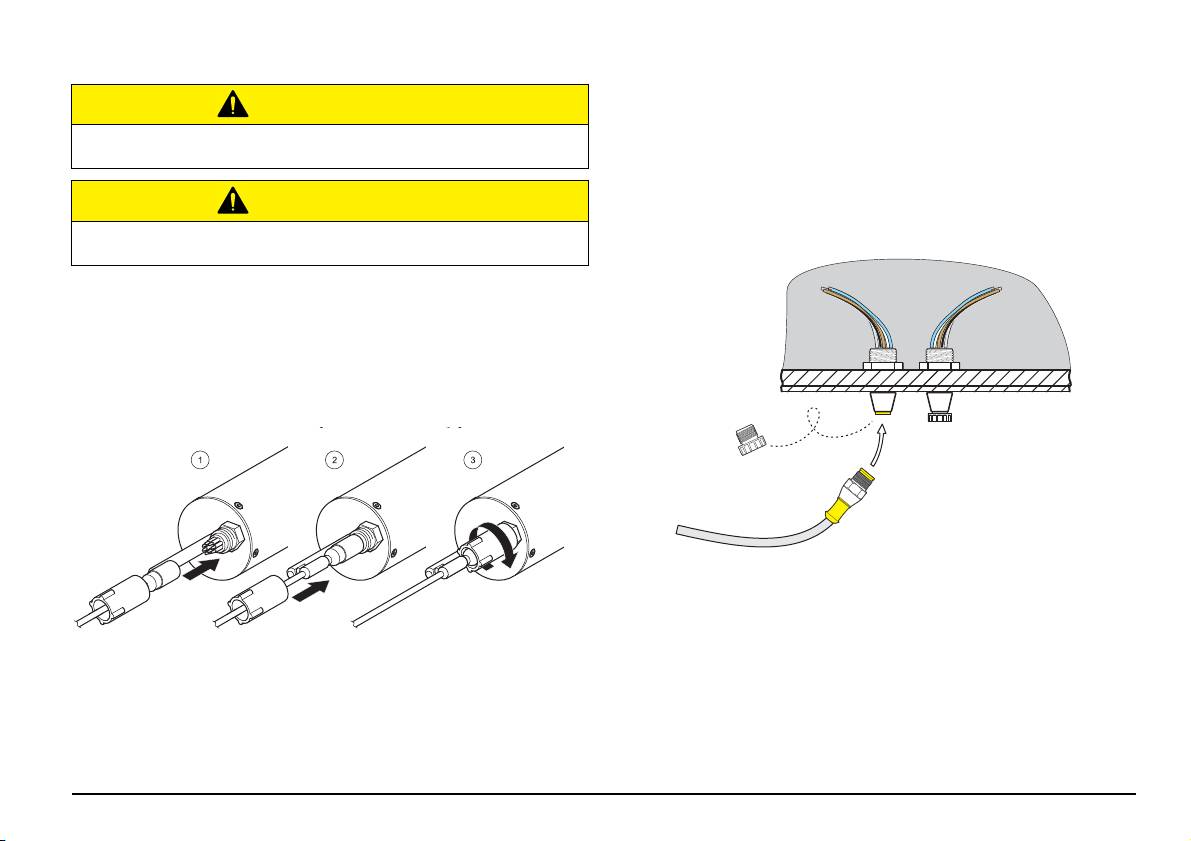 1

2

3