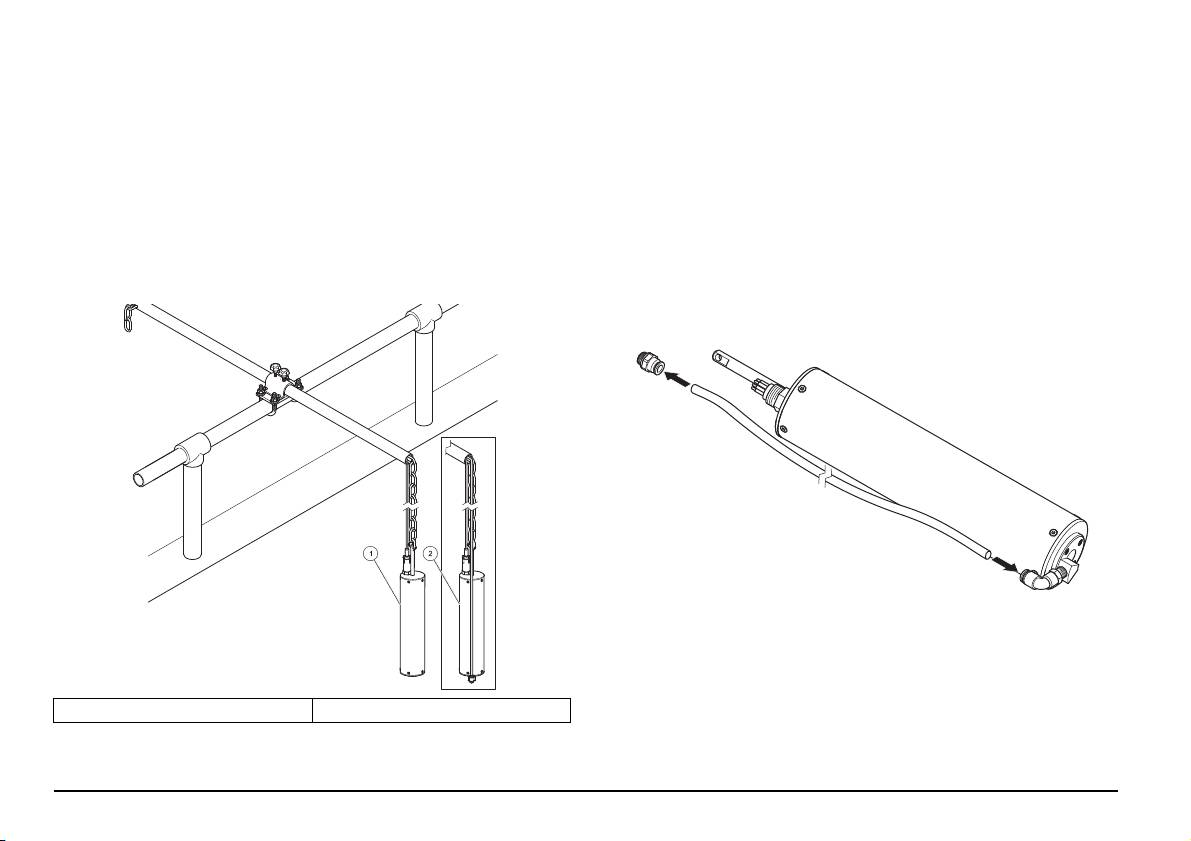 1
2