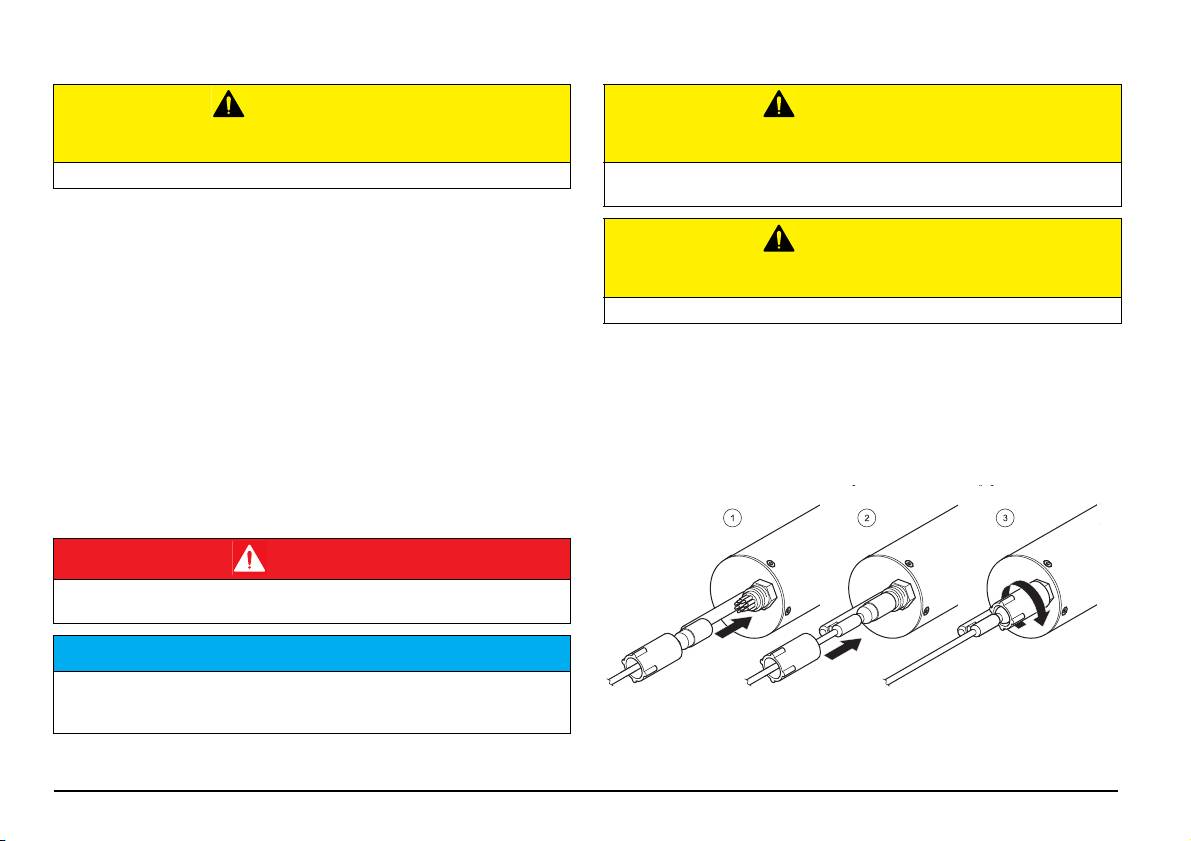 1

2

3