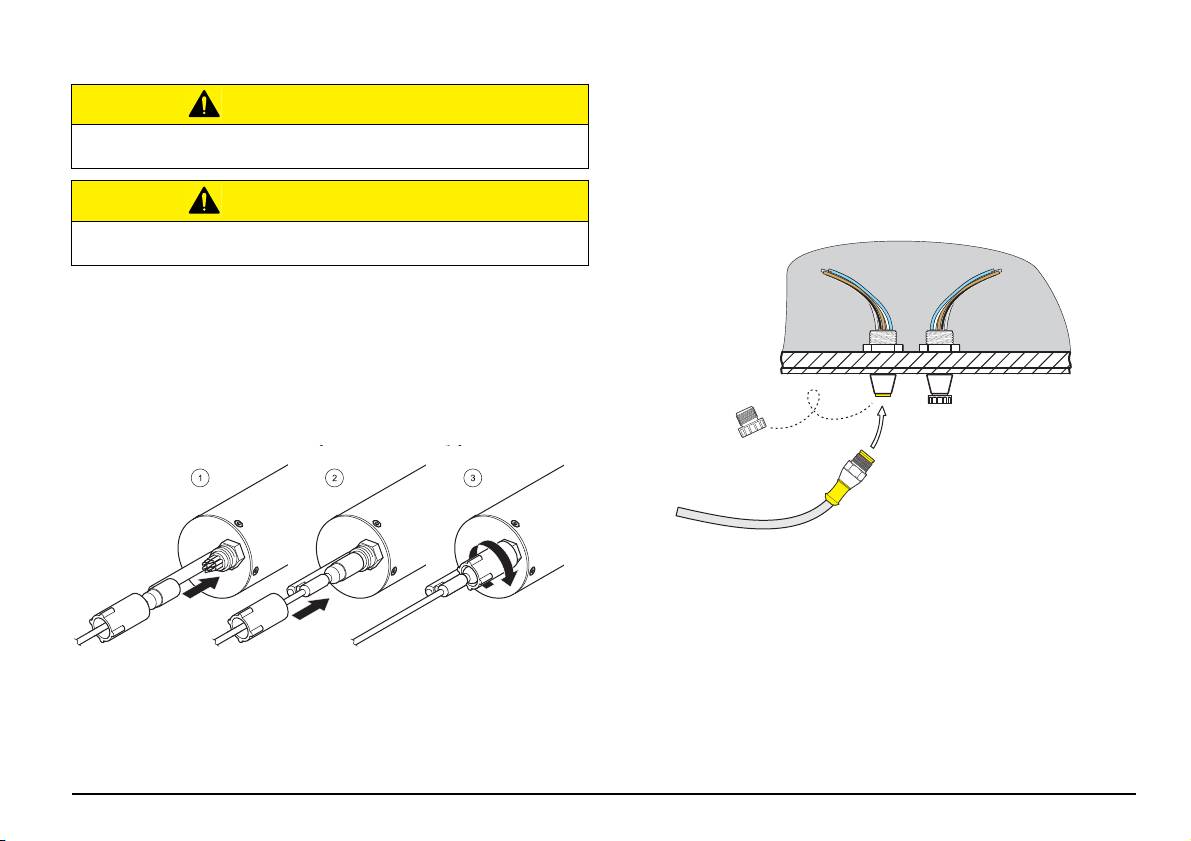 1

2

3