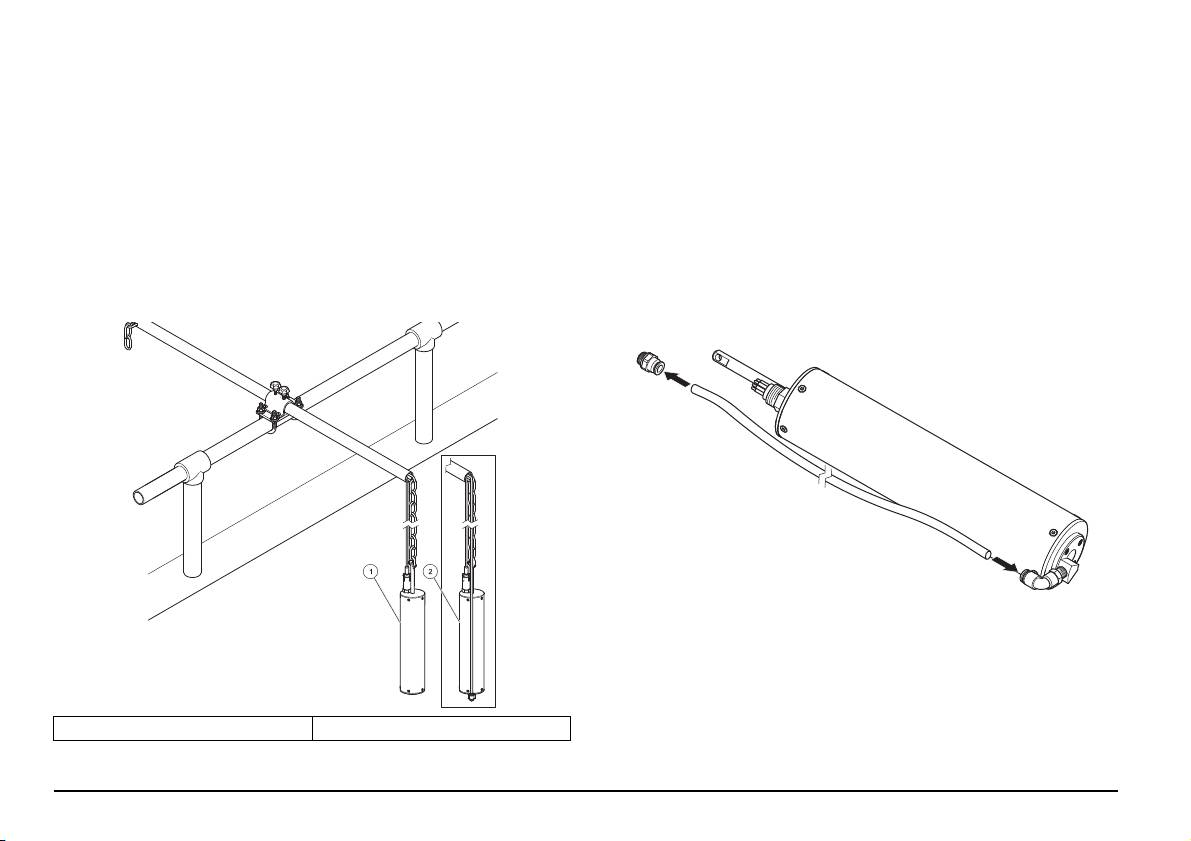 1
2