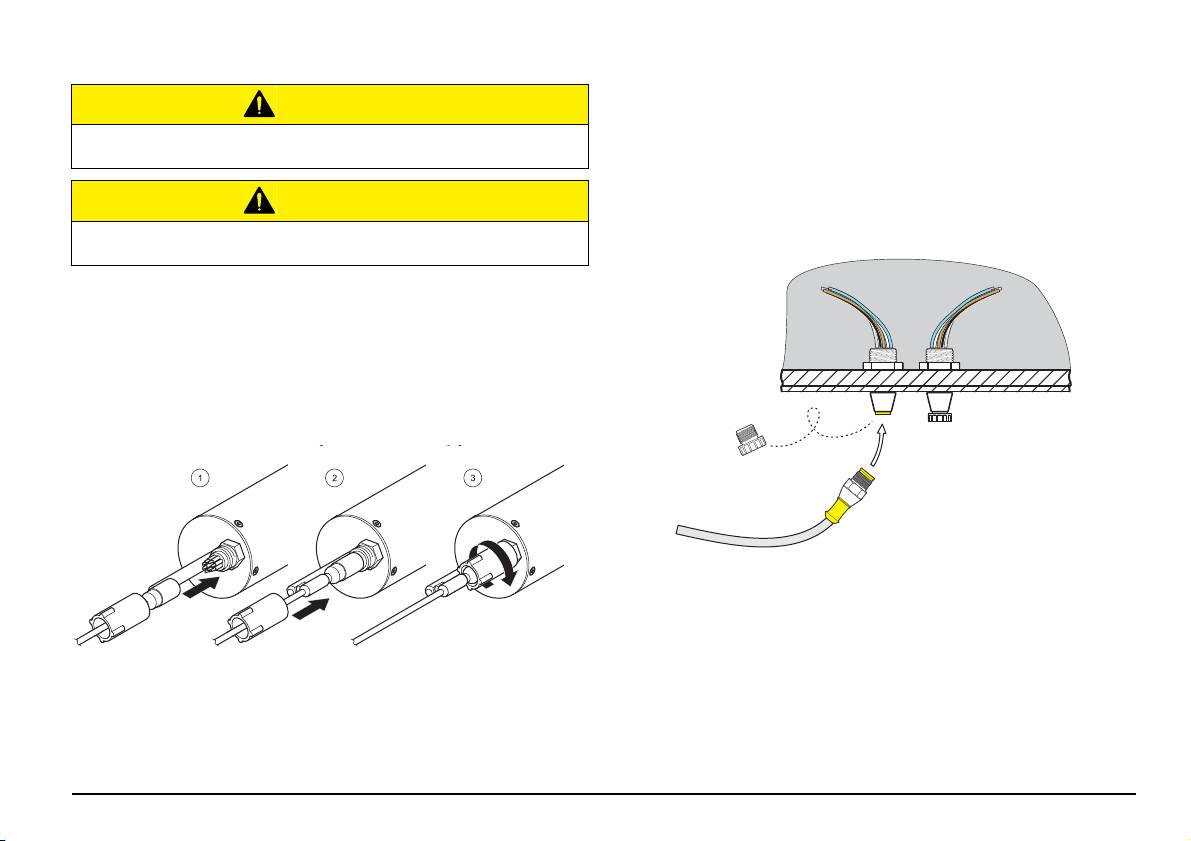 1

2

3