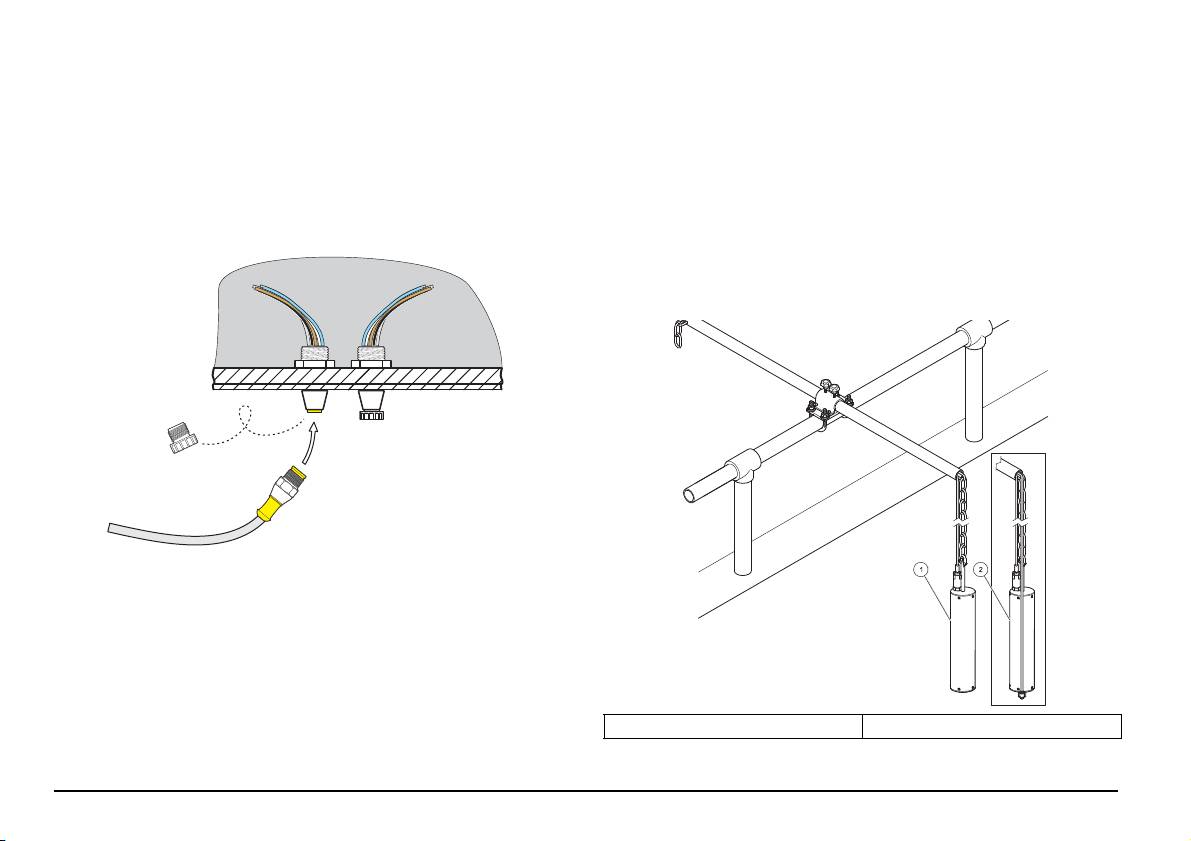 1

2