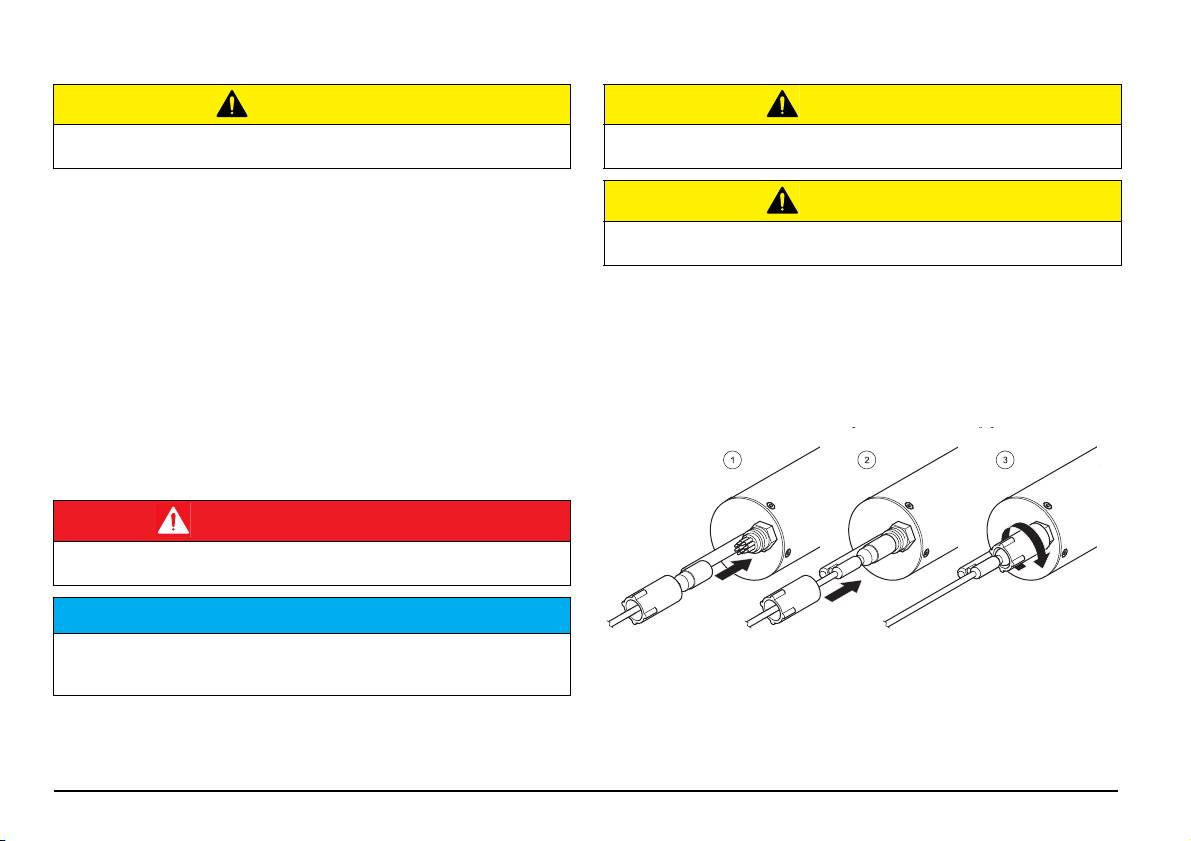 1

2

3