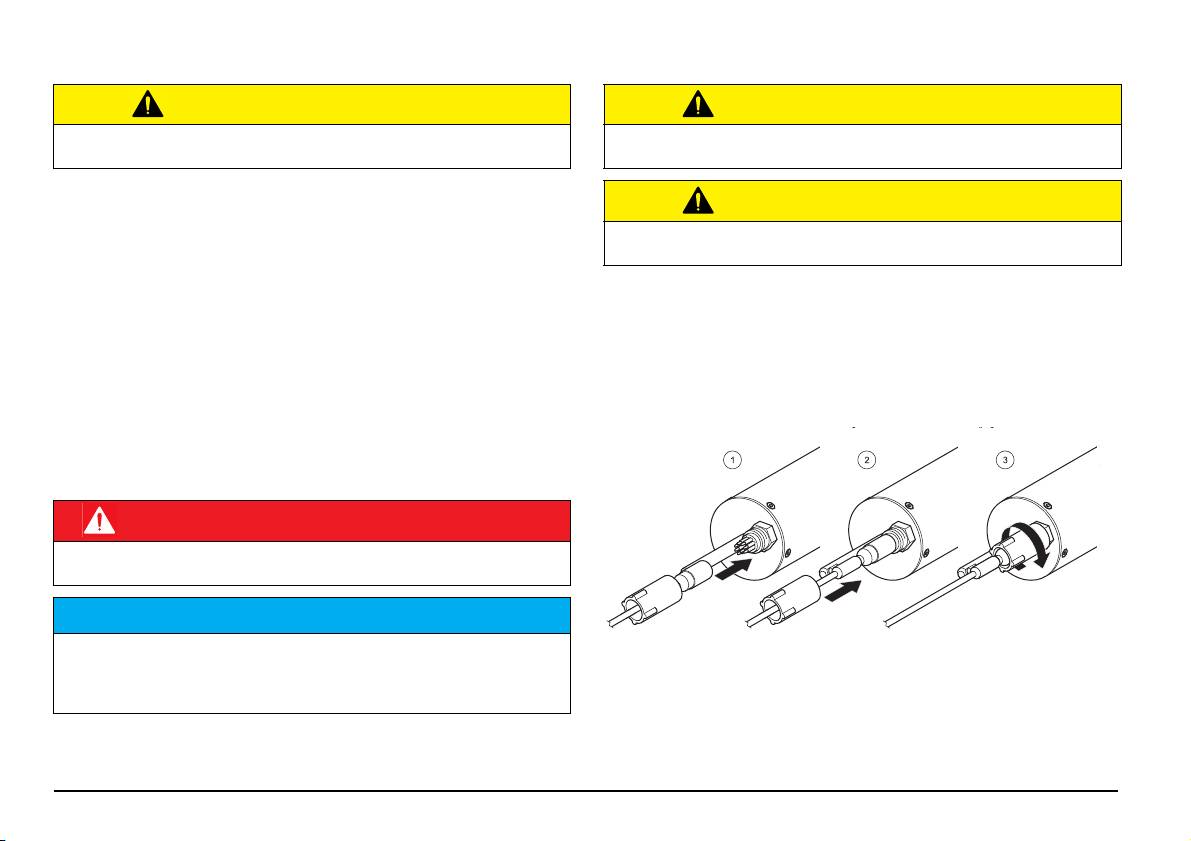 1

2

3