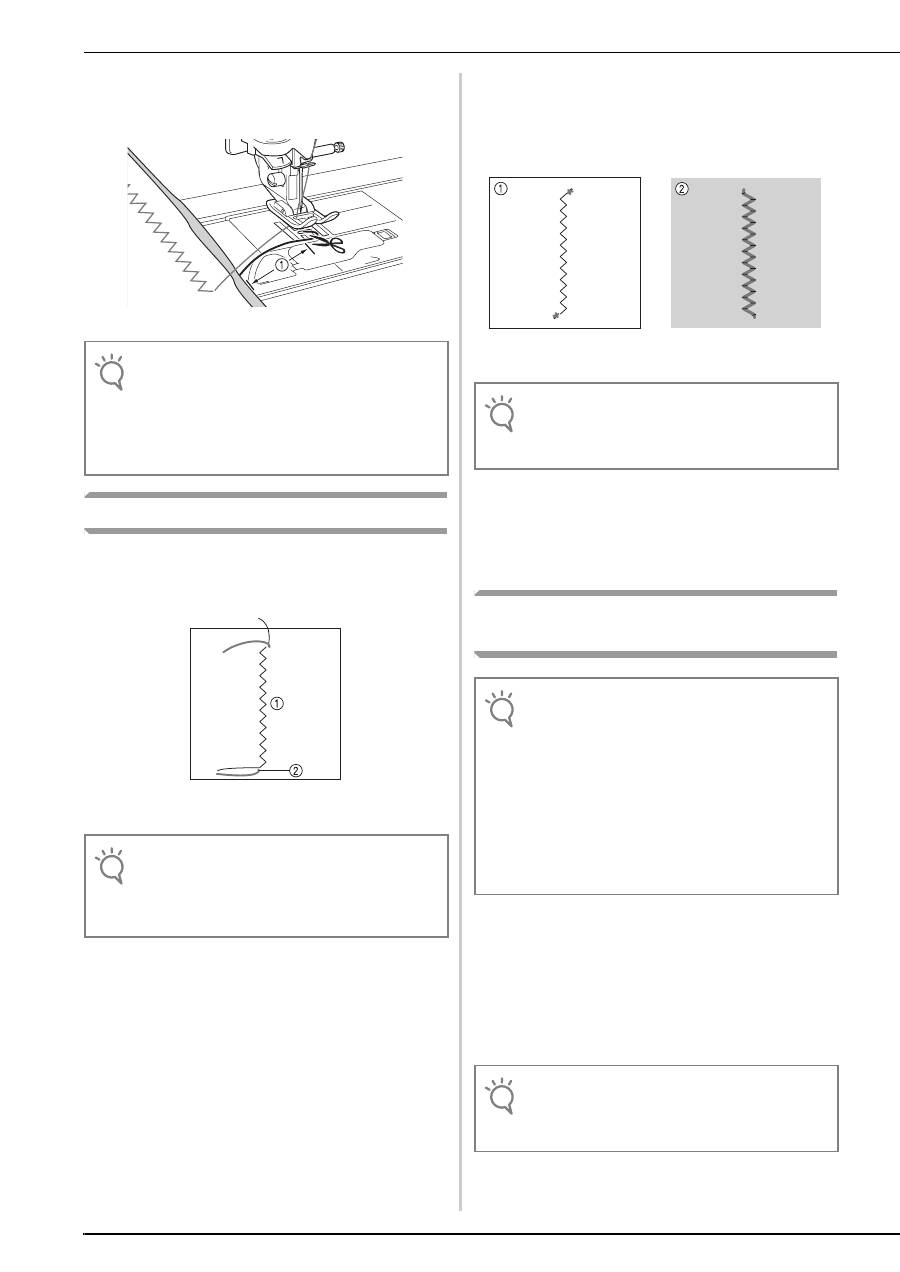 ①

①

②

①

②