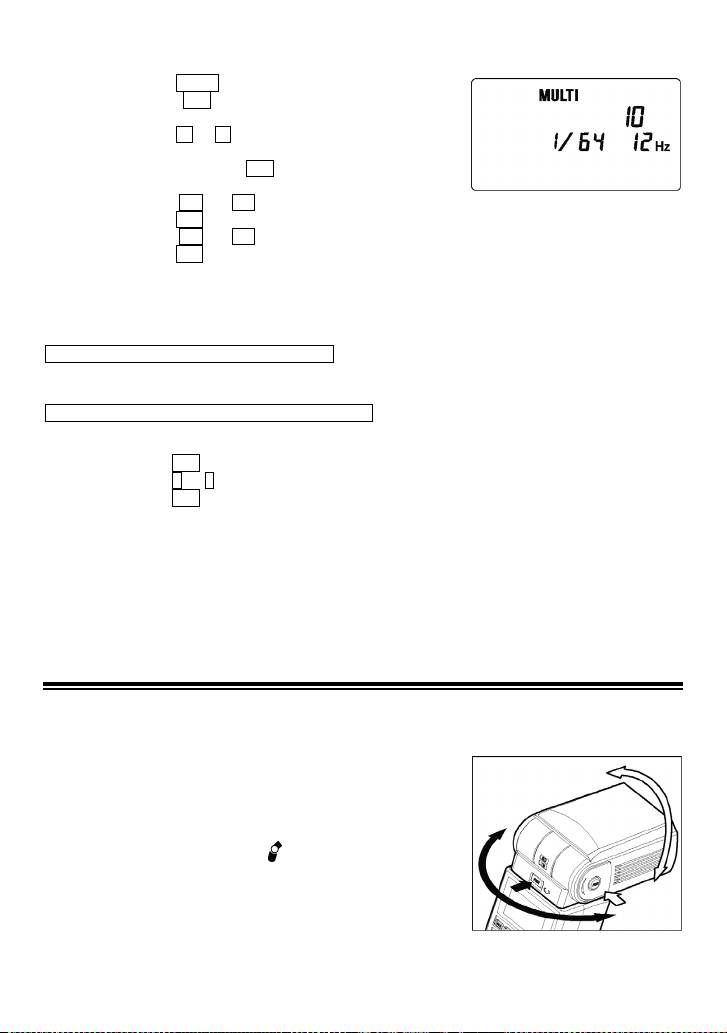 MULTI
10
1/64 12 Hz