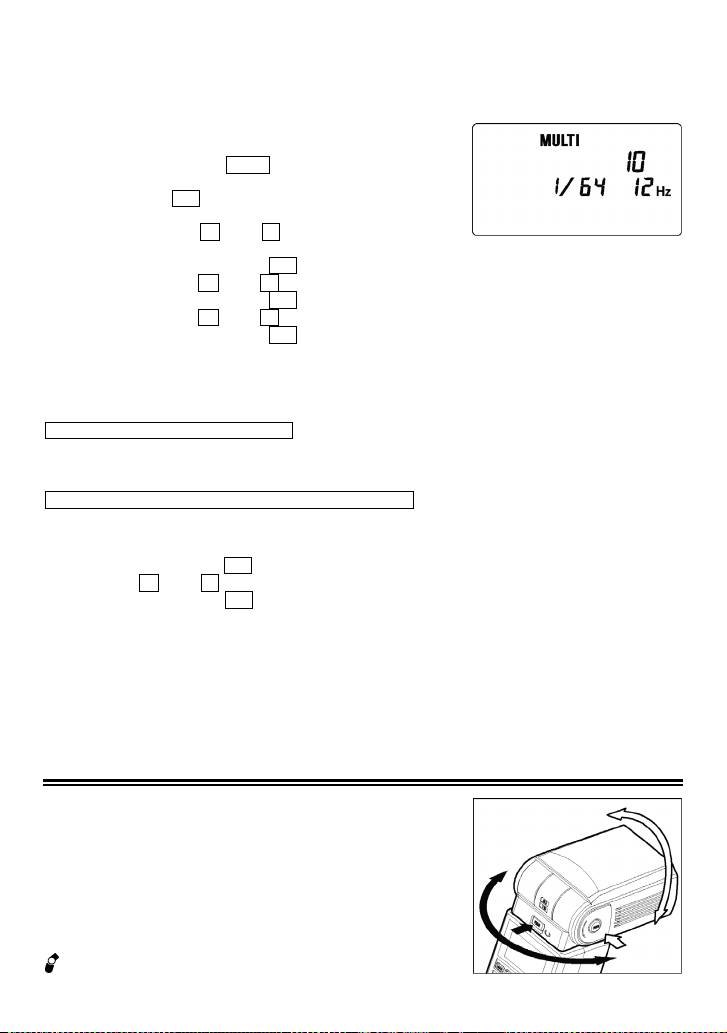 MULTI
10
1/64 12 Hz