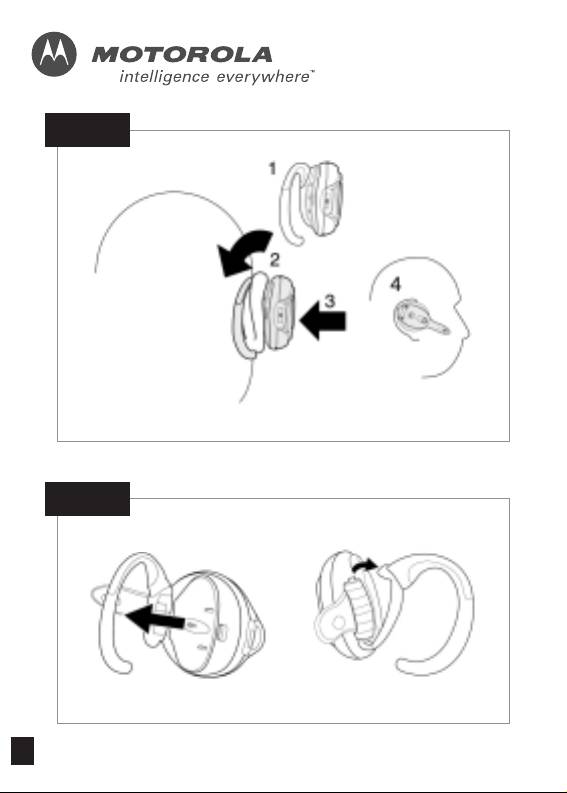 MOTOROLA
intelligence everywhere™

1
2
3
4