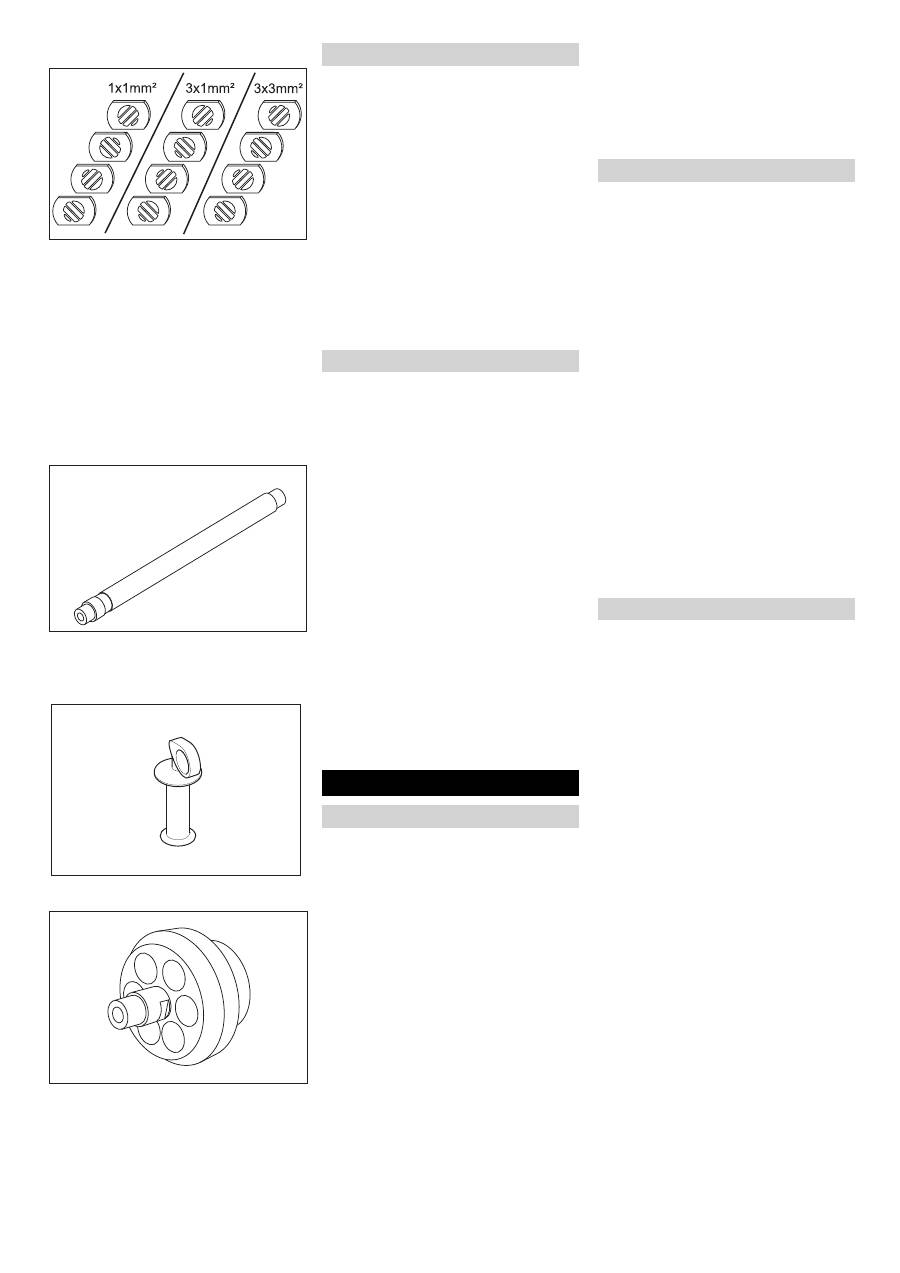 1x1mm²
3x1mm²
3x3mm²