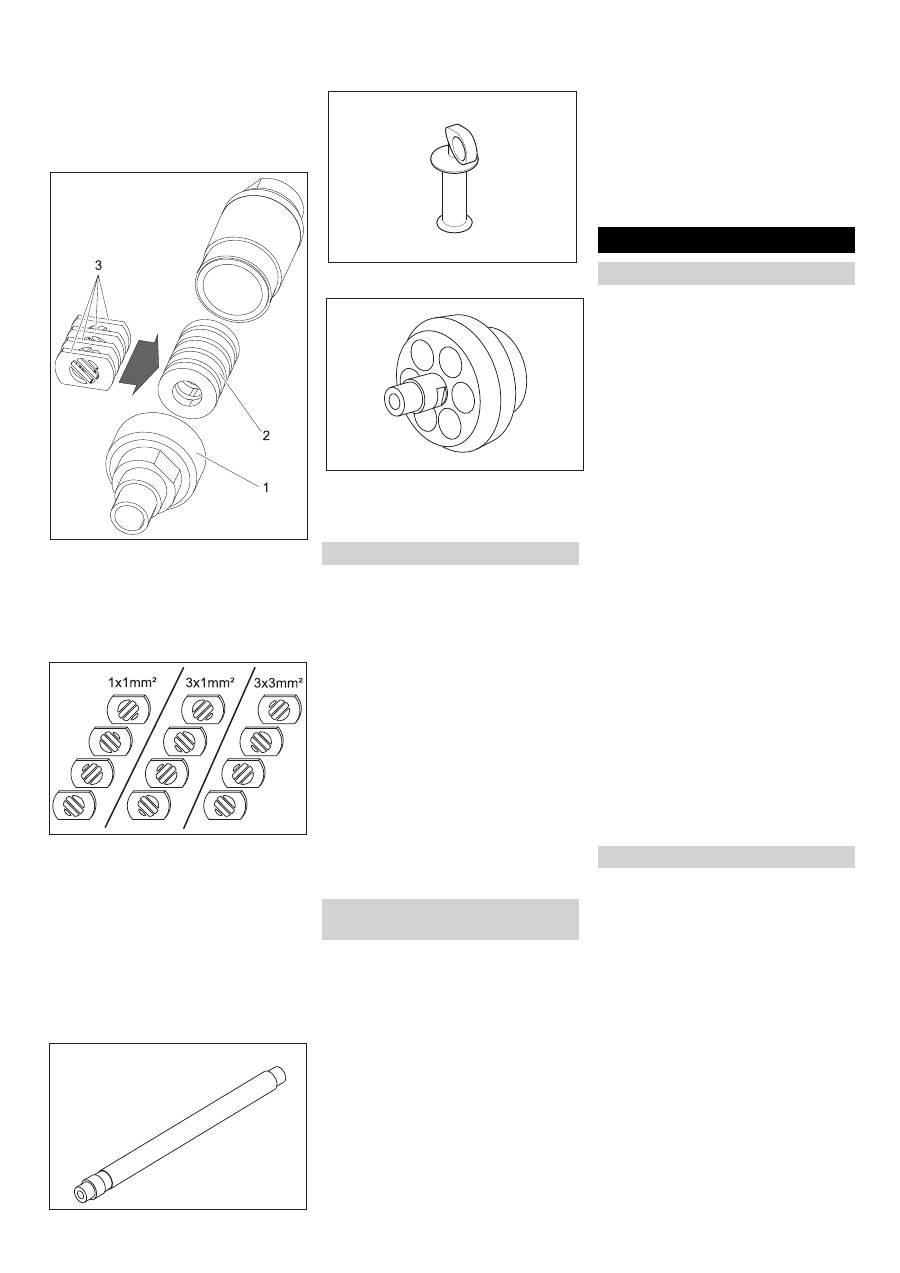 3

2

1

1x1mm²

3x1mm²

3x3mm²