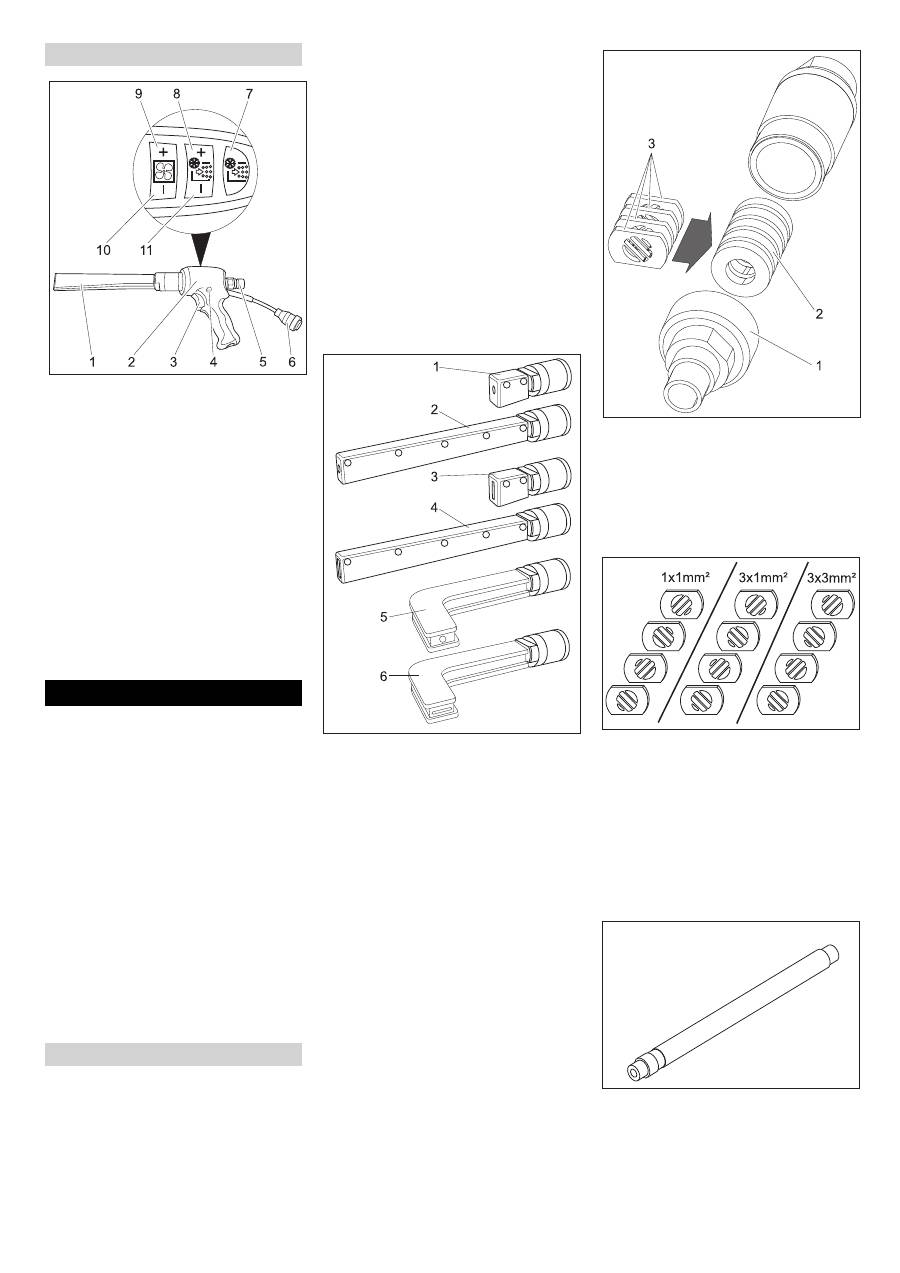 9 8 7

10 11

1 2 3 4 5 6

1

2

3

4

5

6

3

2

1

1x1mm²
3x1mm²
3x3mm²