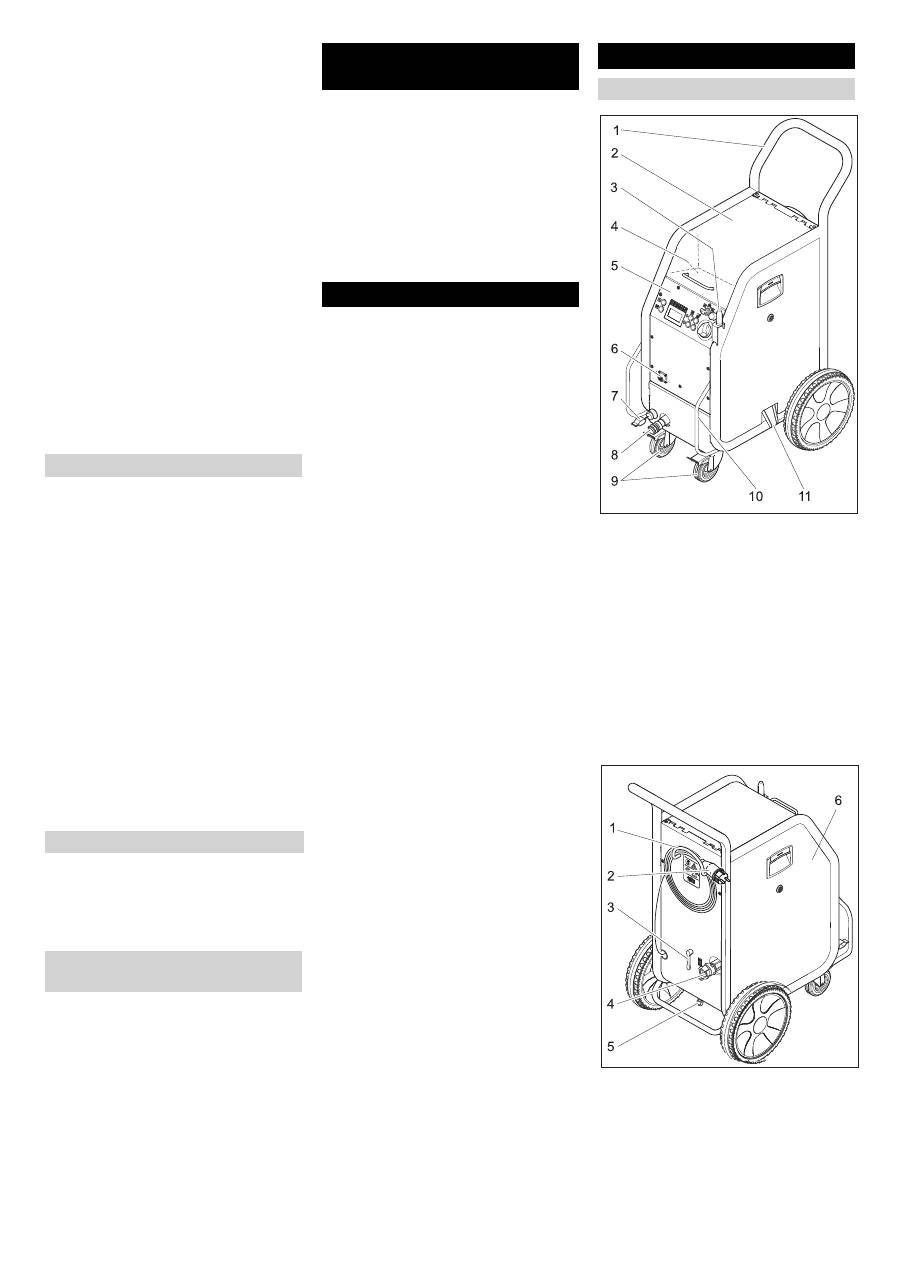 1
2
3
4
5
6
7
8
9
10
11

1
2
3
4
5
6