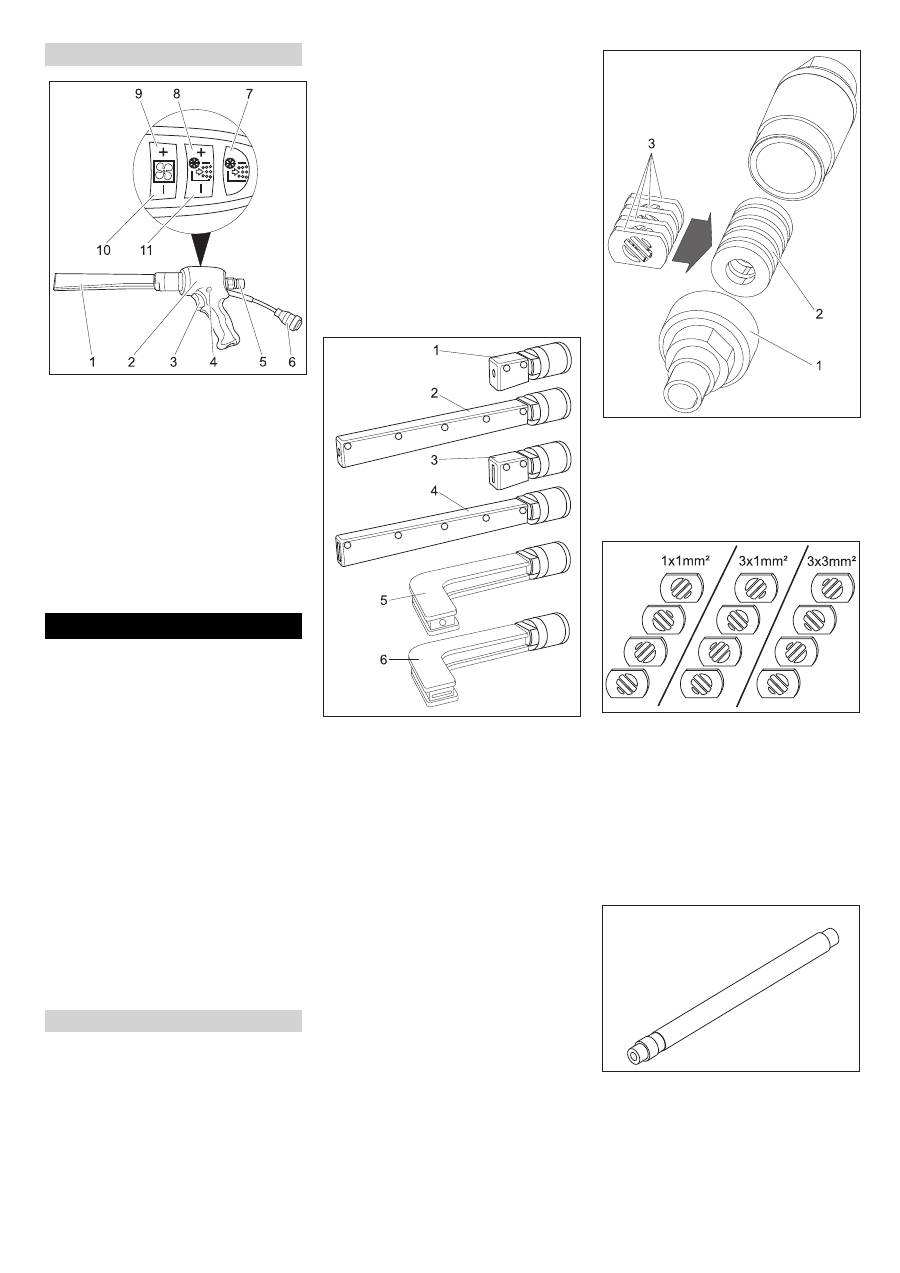 9 8 7

+ + 

10 11

1 2 3 4 5 6

1

2

3

4

5

6

3

2

1

1x1mm² 3x1mm² 3x3mm²