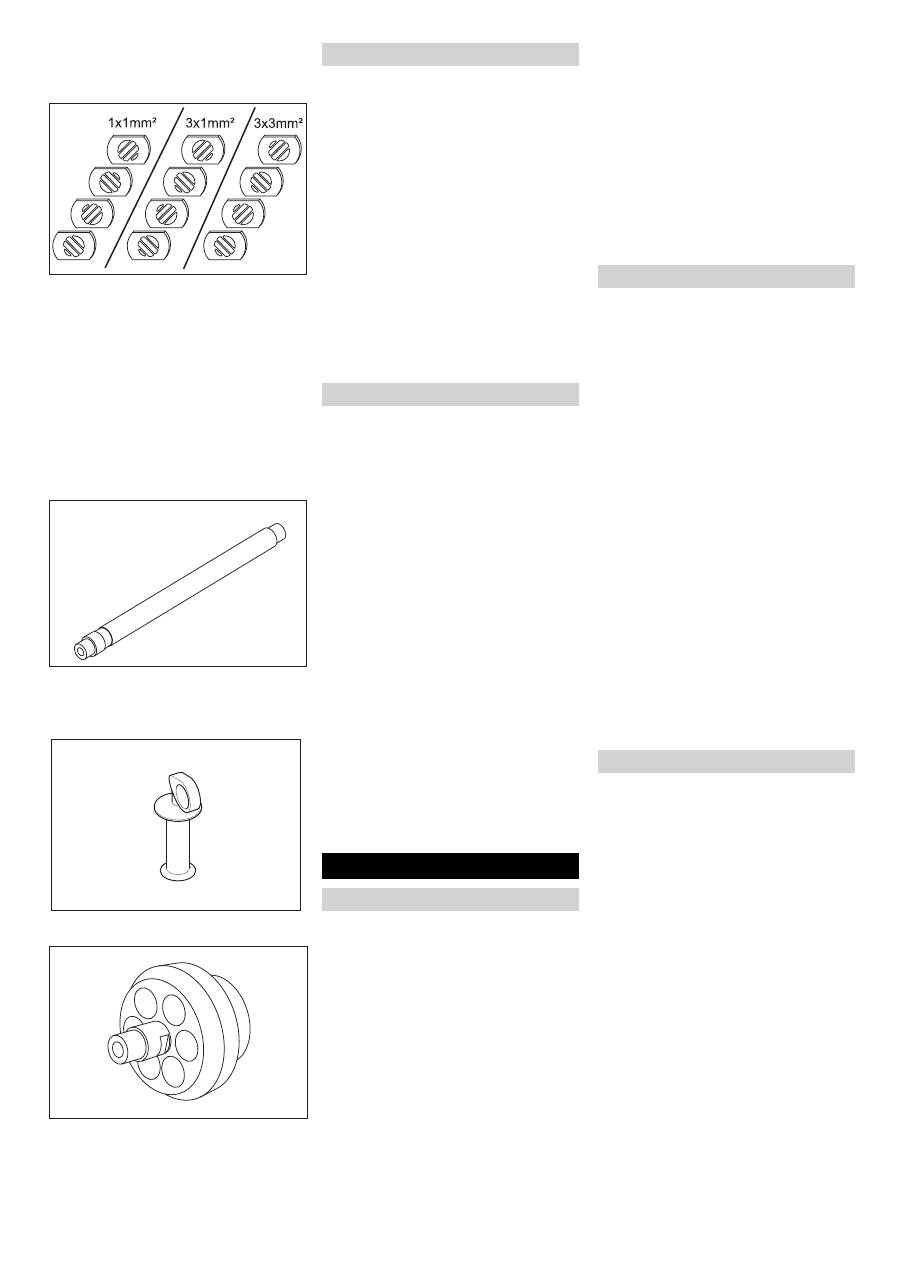 1x1mm²
3x1mm²
3x3mm²