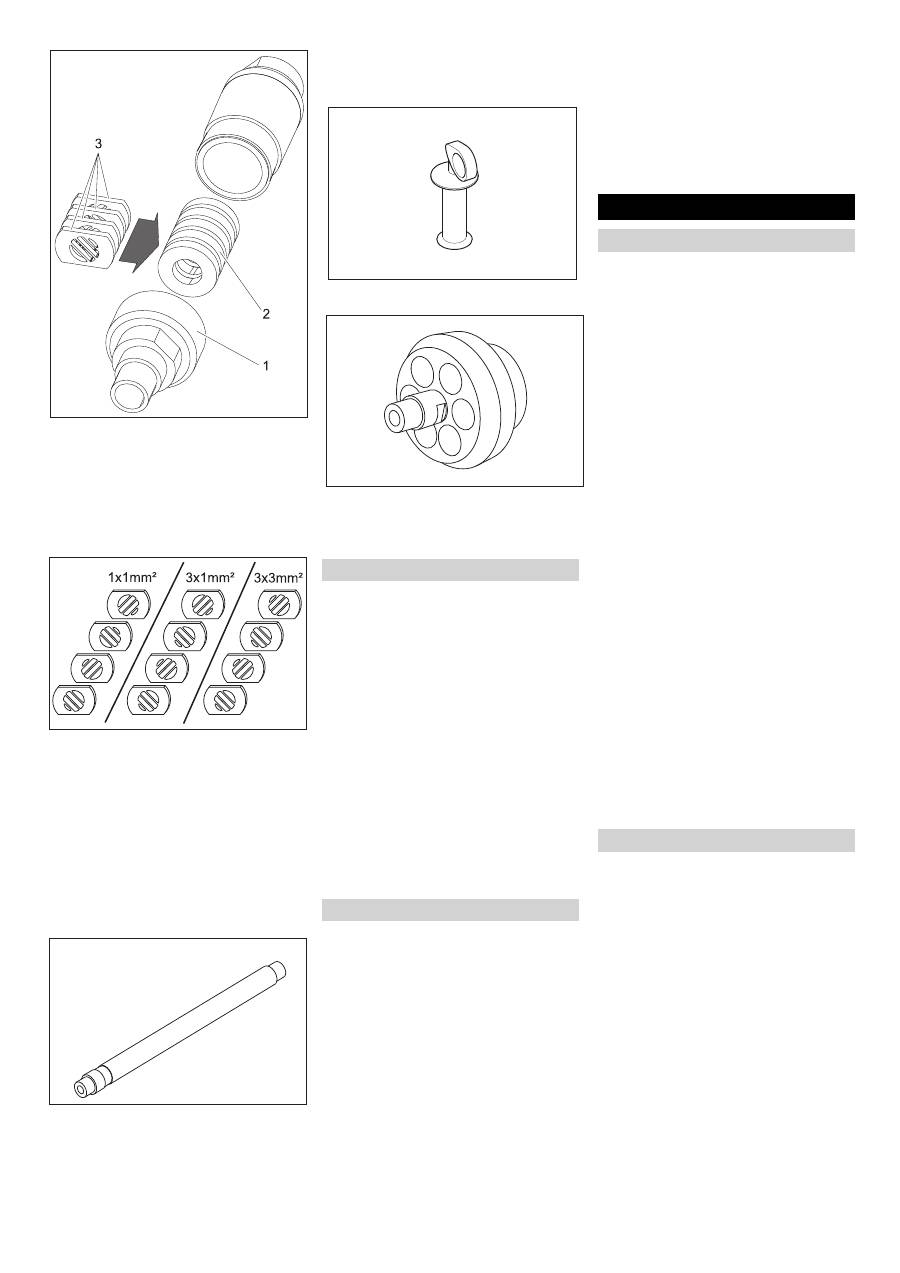 3

2

1

1x1mm²

3x1mm²

3x3mm²