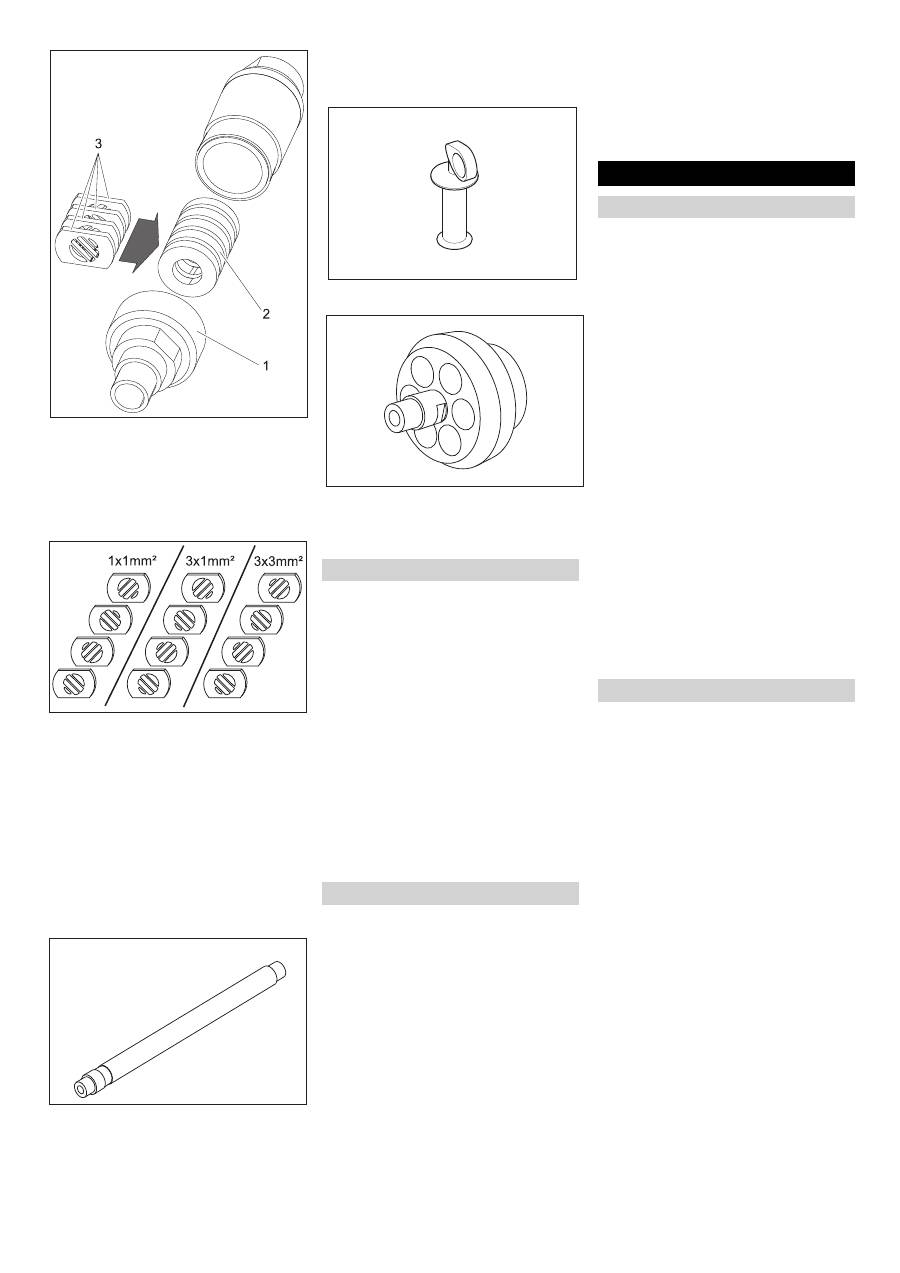 3

2

1

1x1mm²
3x1mm²
3x3mm²