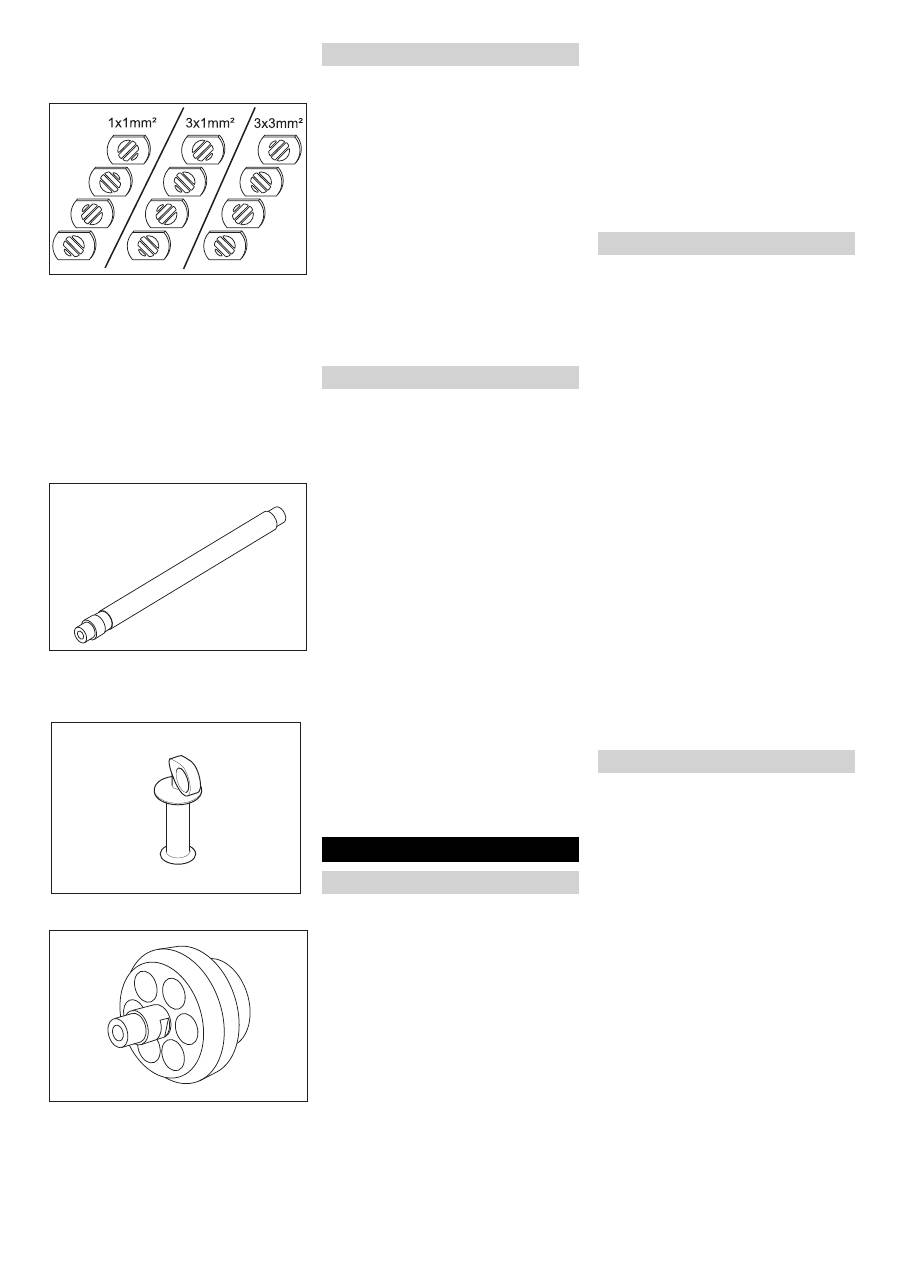 1x1mm²
3x1mm²
3x3mm²