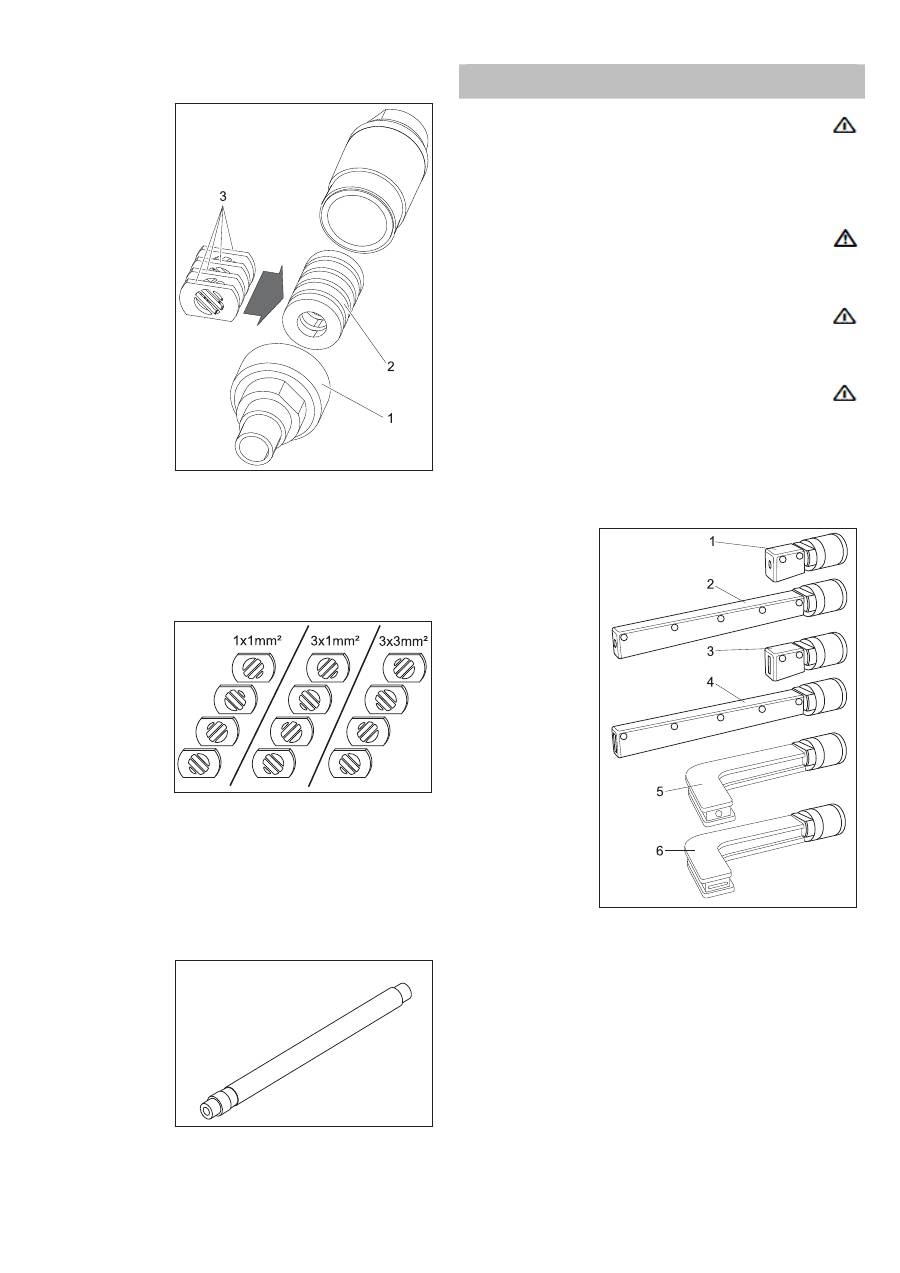 3

2

1

1x1mm²

3x1mm²

3x3mm²

1

2

3

4

5

6