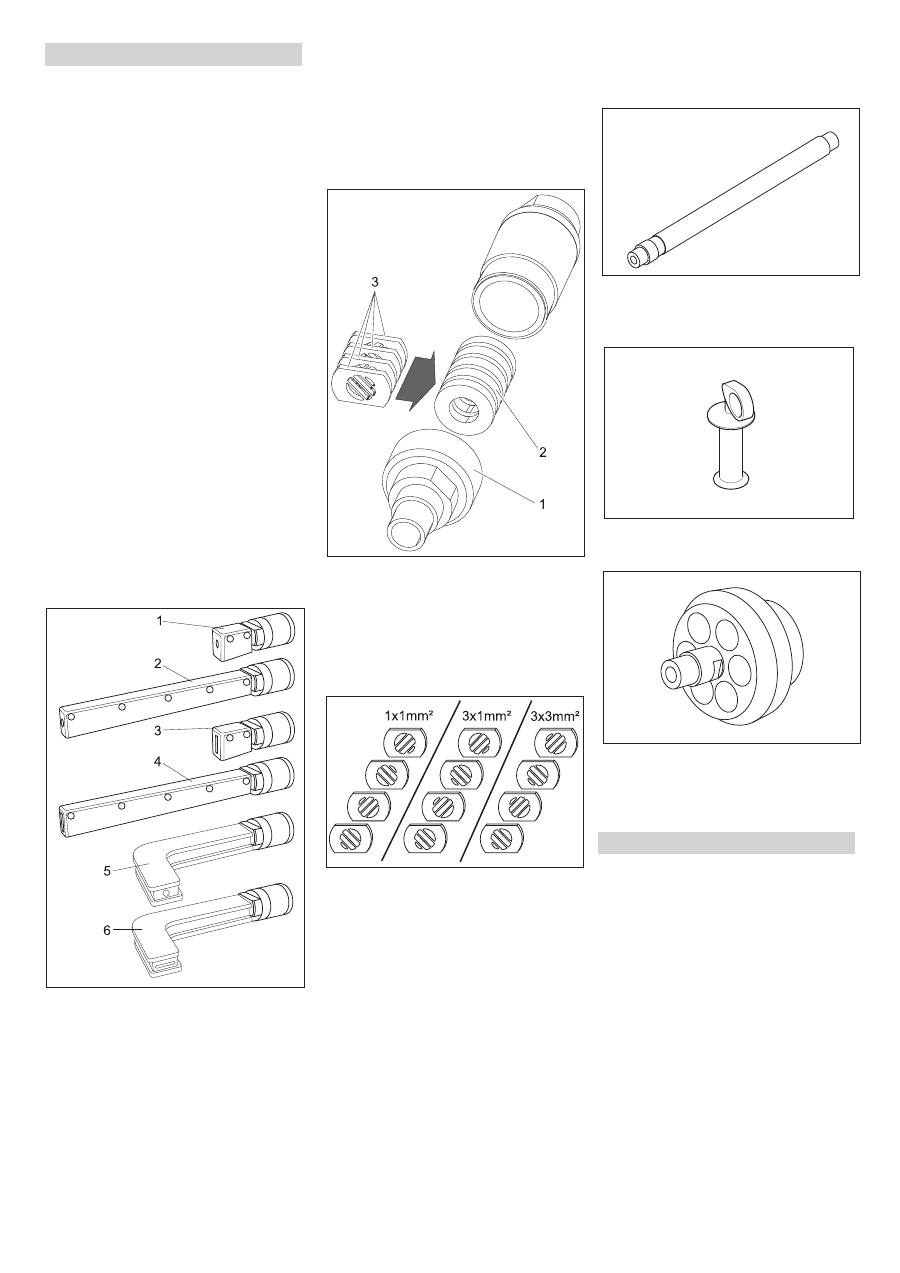 3
2
1

1
2
3
4
5
6

1x1mm²
3x1mm²
3x3mm²