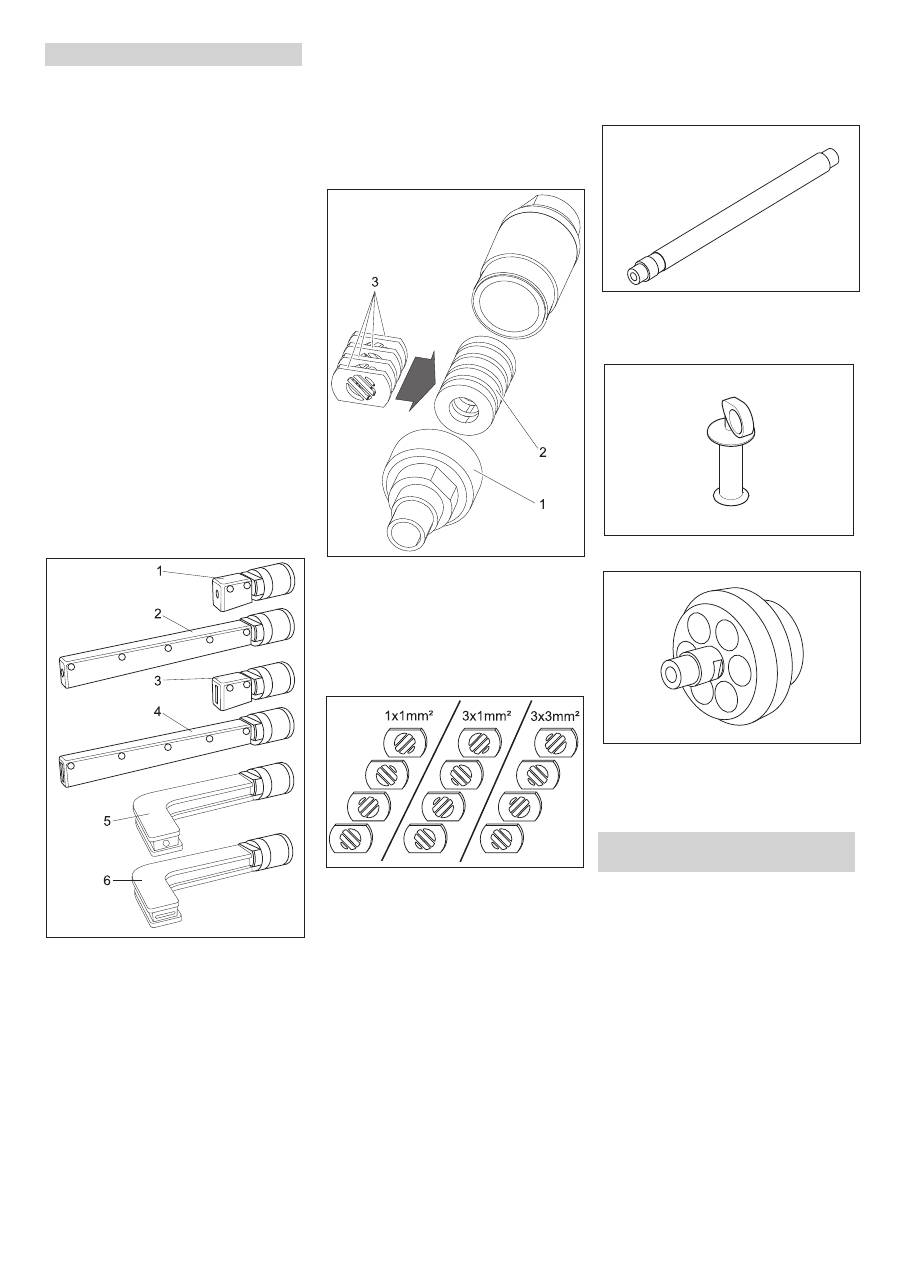 3

2

1

1

2

3

4

5

6

1x1mm²

3x1mm²

3x3mm²