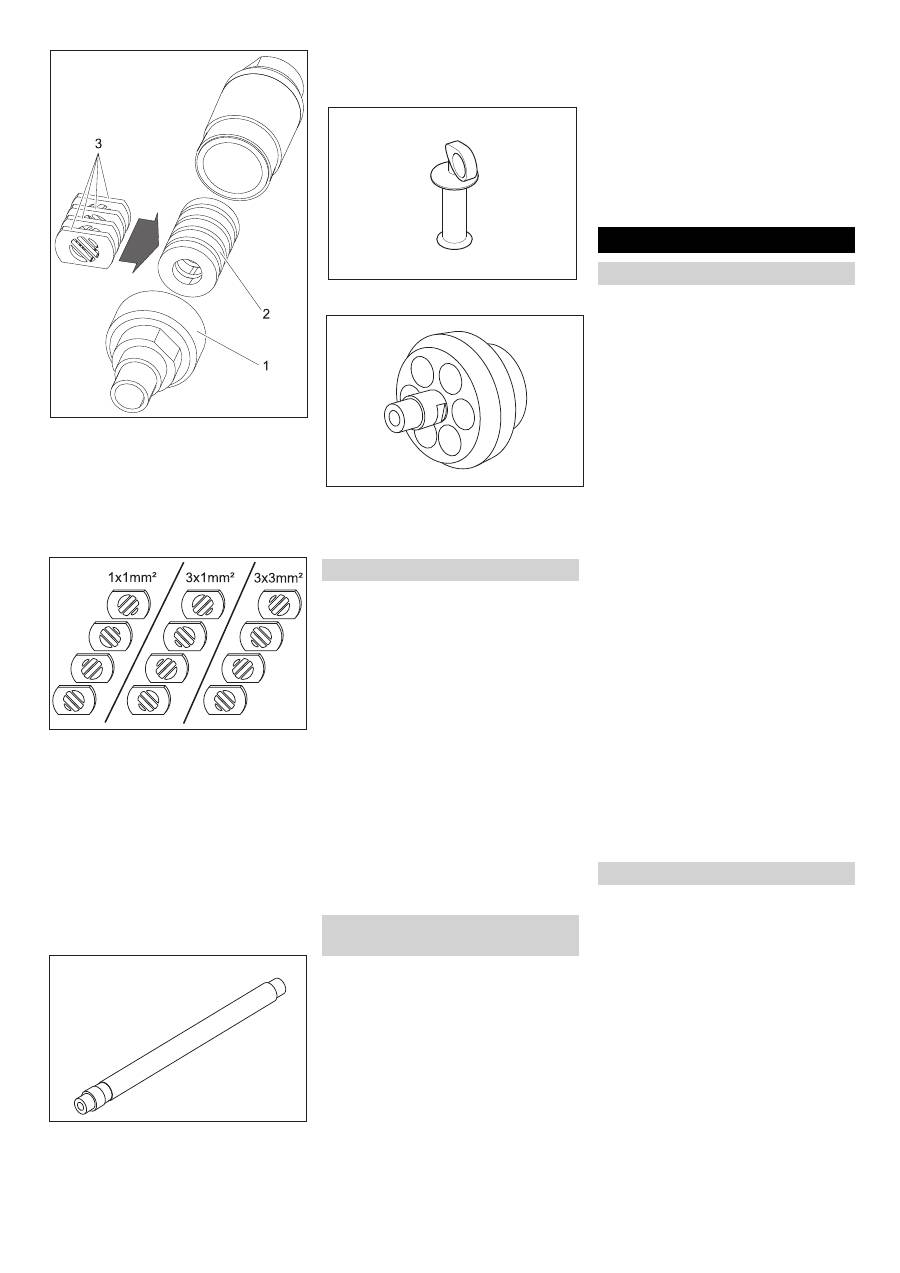 3

2

1

1x1mm²

3x1mm²

3x3mm²