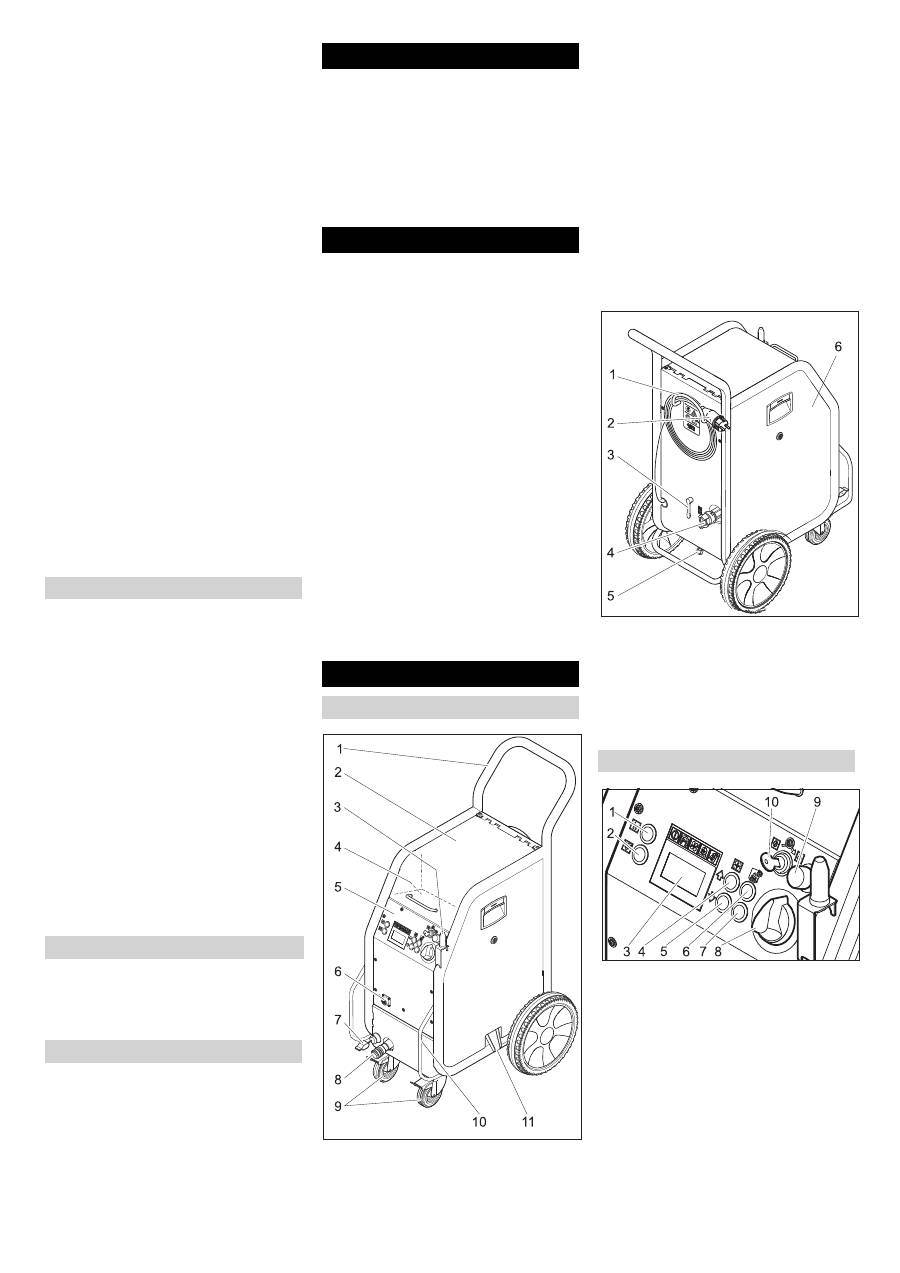 1
2
3
4
5
6

1
2
3
4
5
6
7
8
9
10
11

1
2
3
4
5
6
7
8
9
10