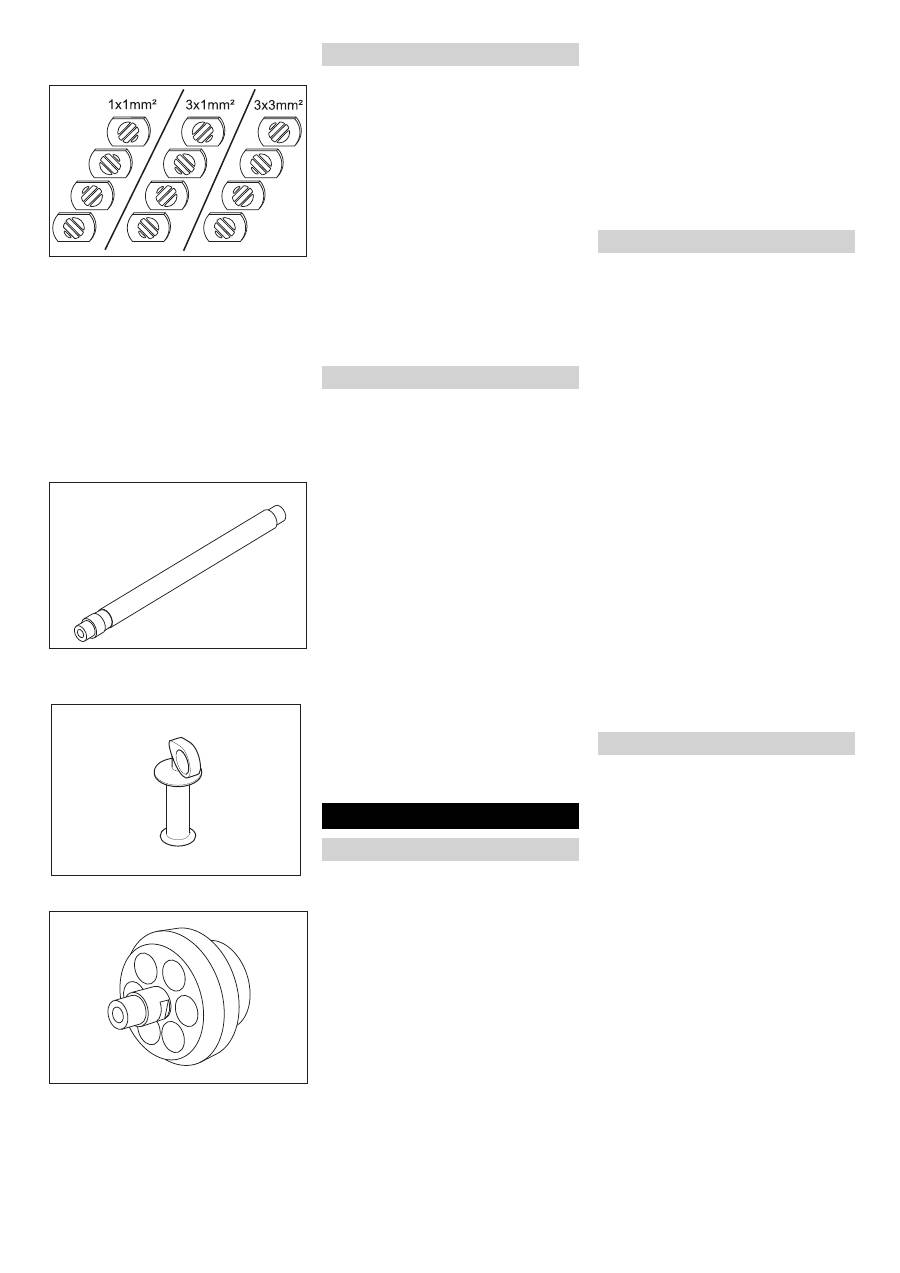 1x1mm²
3x1mm²
3x3mm²