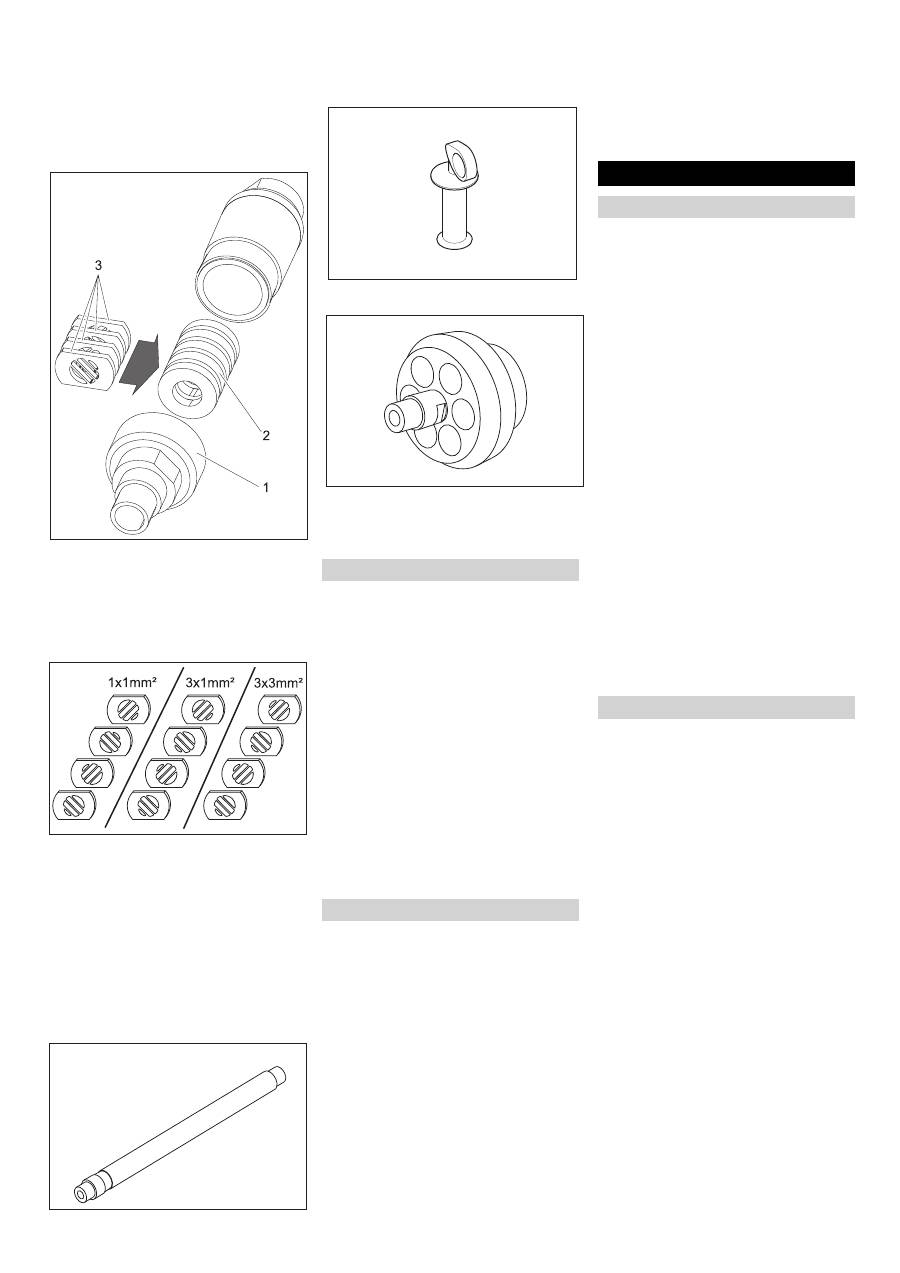 3

2

1

1x1mm²

3x1mm²

3x3mm²