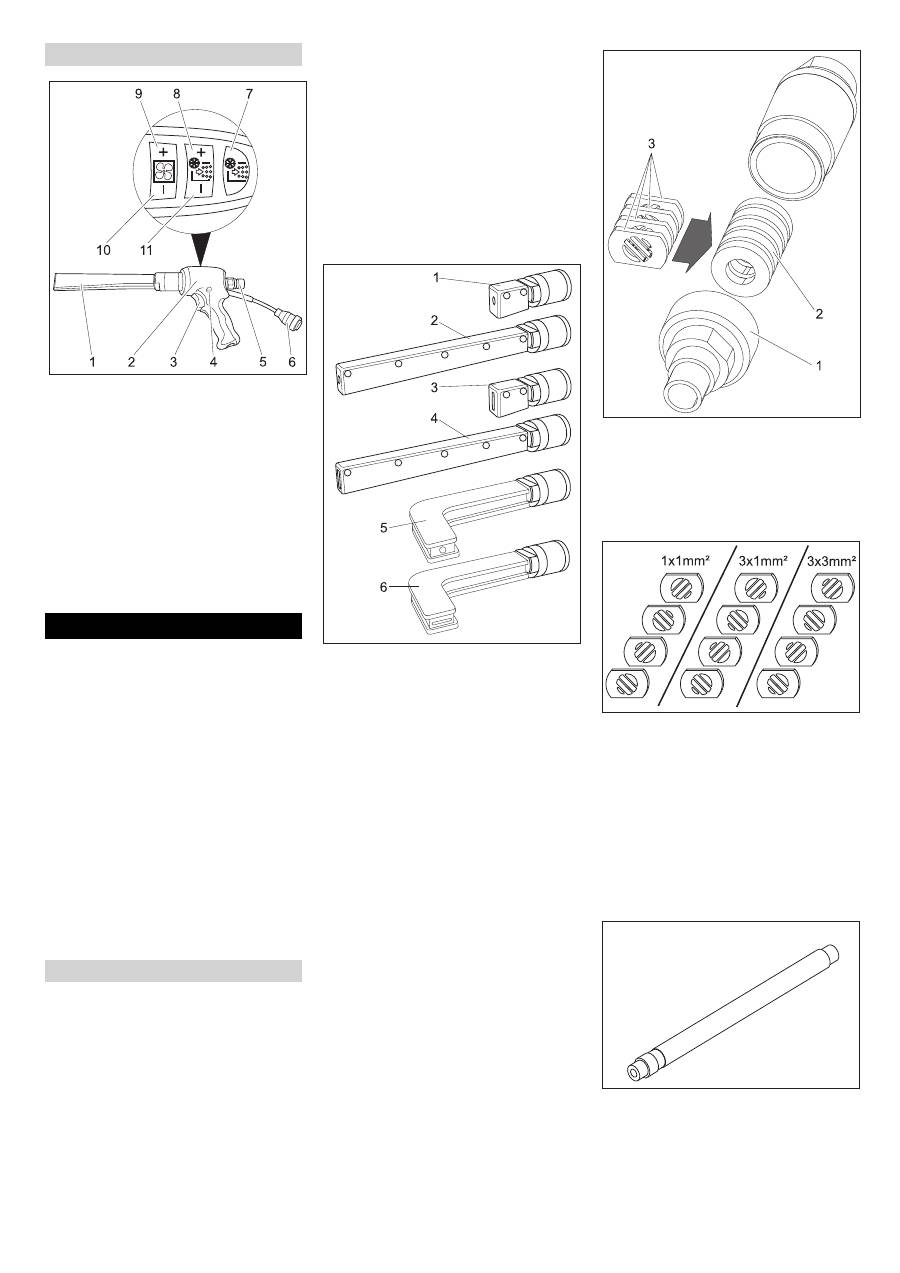 9 8 7
+
+
10 11
1 2 3 4 5 6

1
2
3
4
5
6

3
2
1

1x1mm²
3x1mm²
3x3mm²