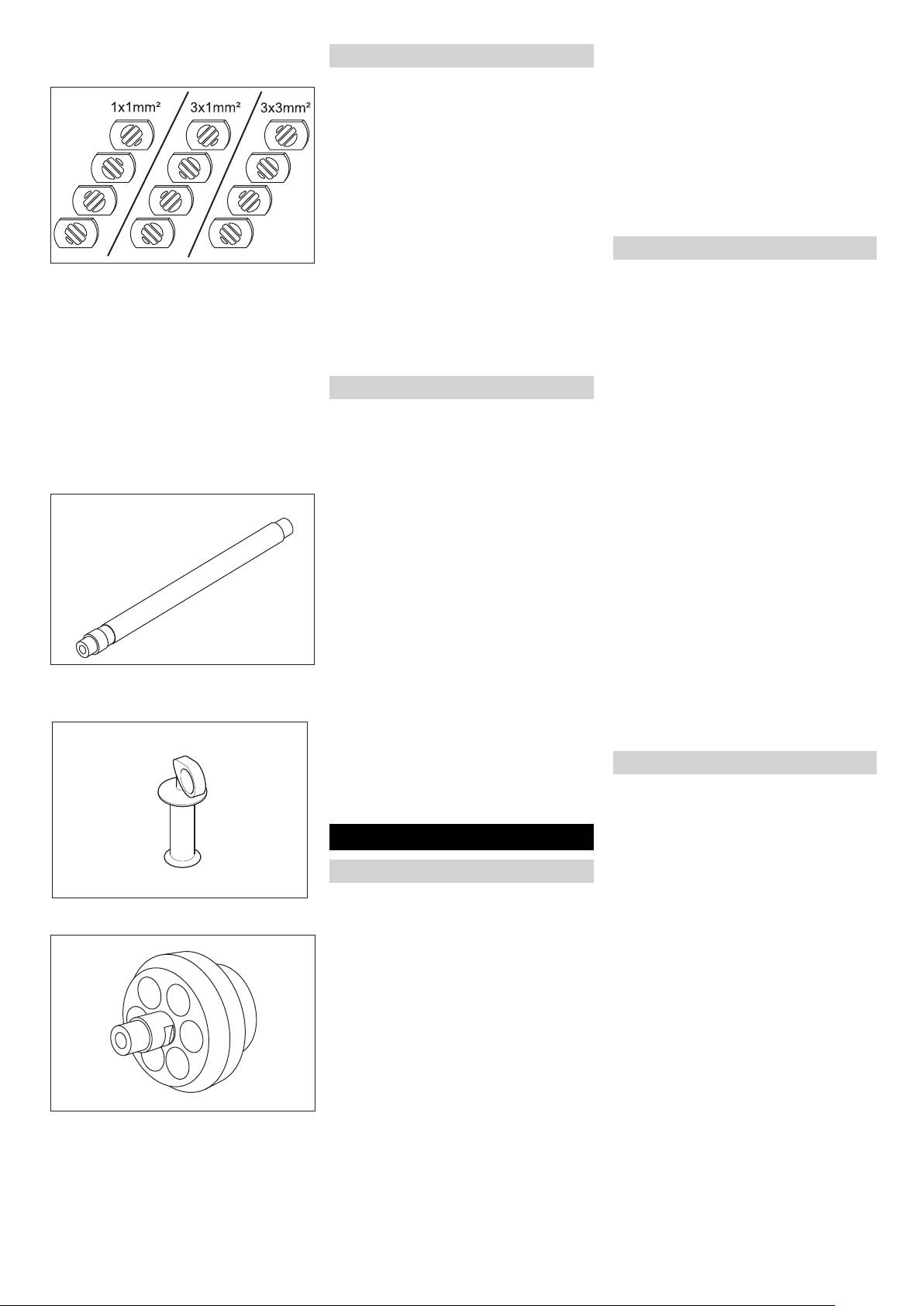 1x1mm²
3x1mm²
3x3mm²