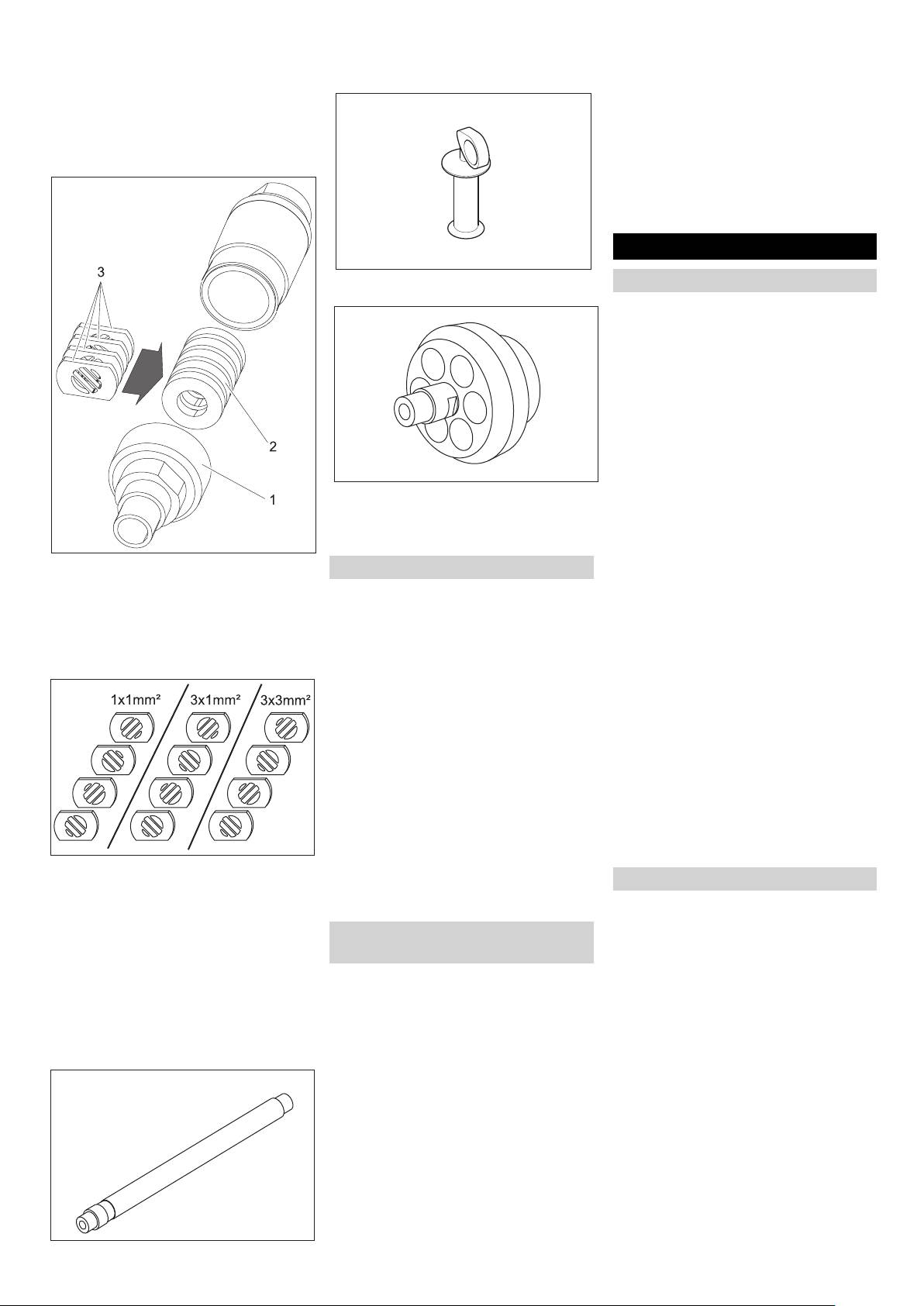 3

2

1

1x1mm²

3x1mm²

3x3mm²