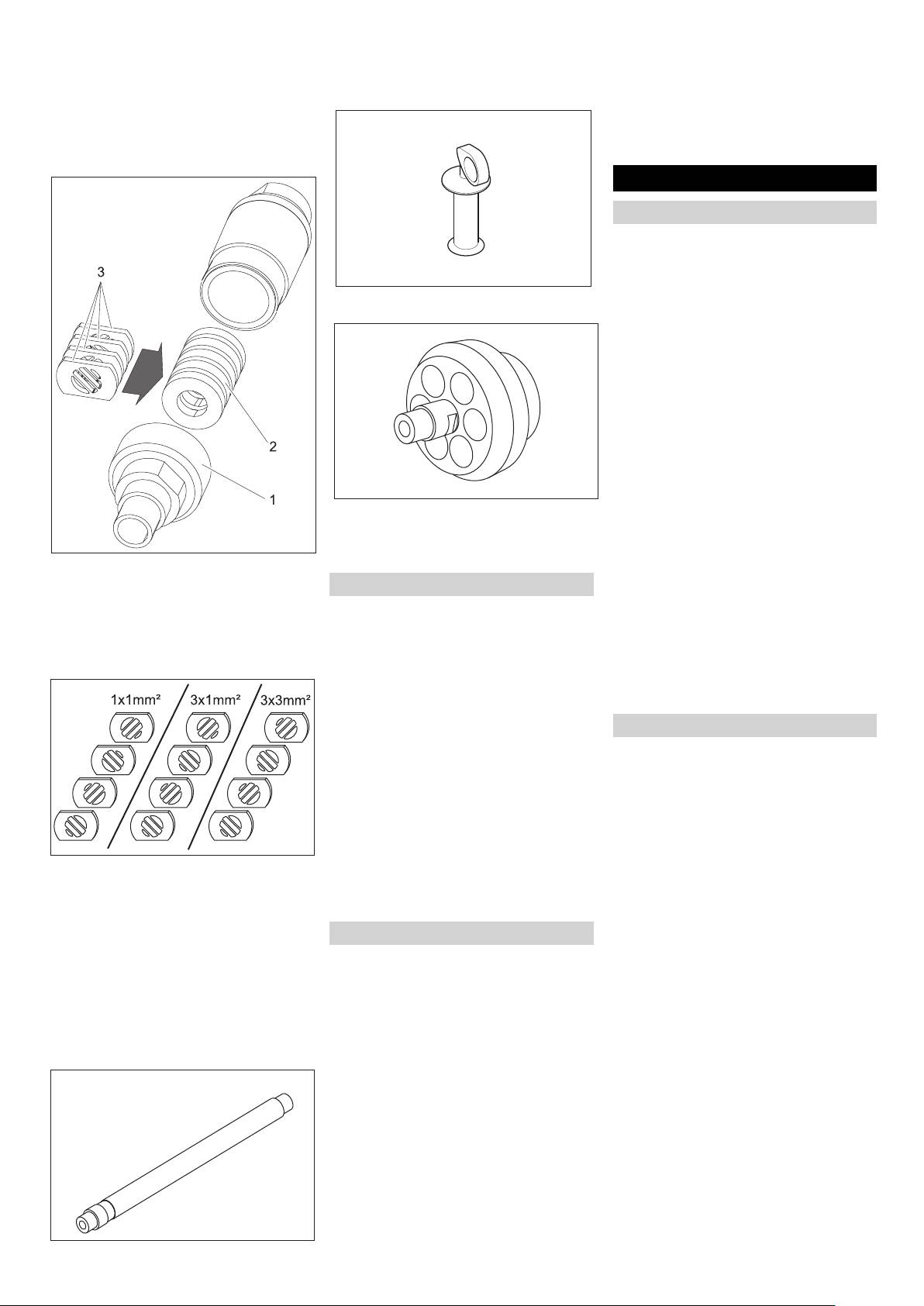 3

2

1

1x1mm²

3x1mm²

3x3mm²