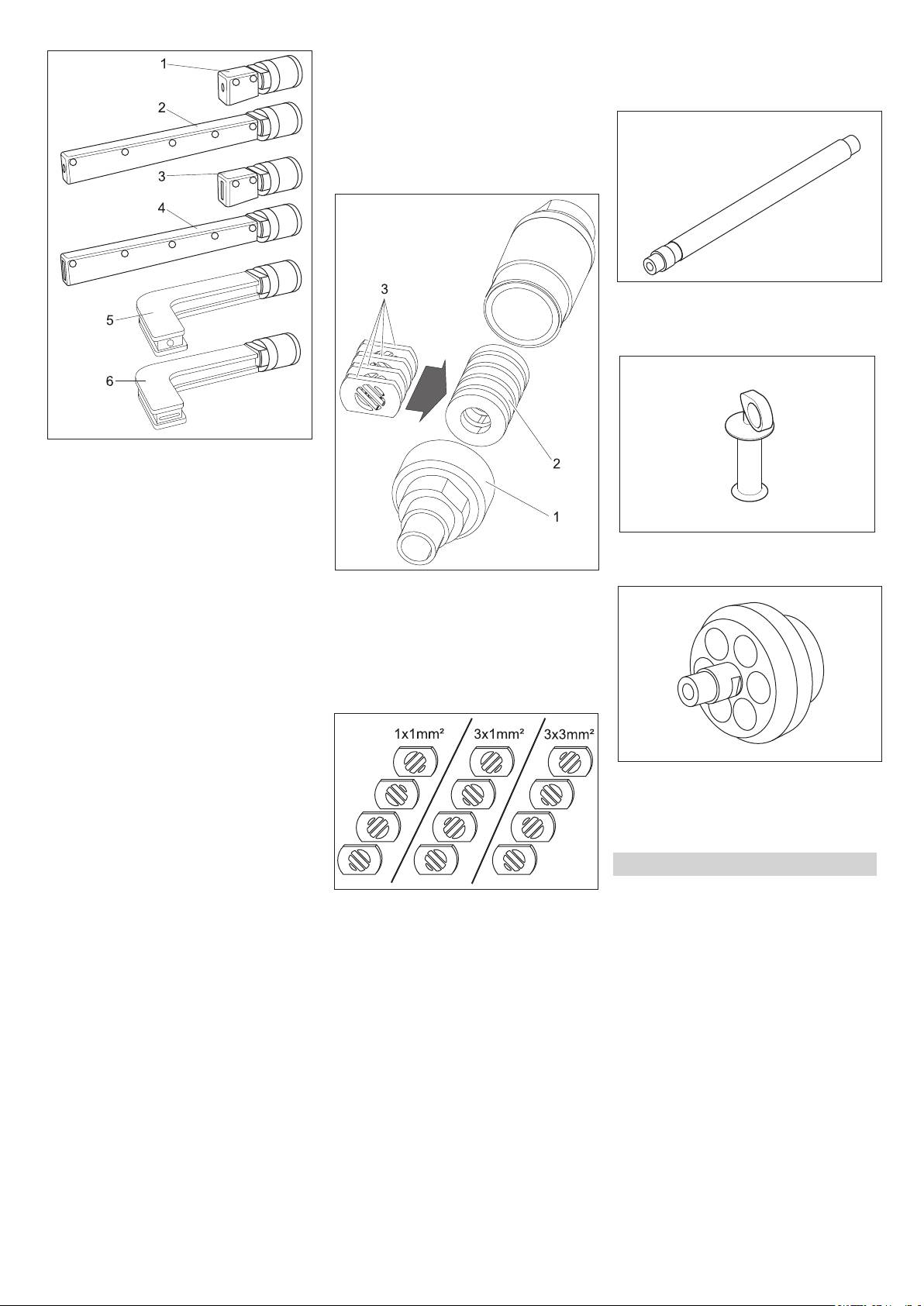 1
2
3
4
5
6

3
2
1

1x1mm²
3x1mm²
3x3mm²